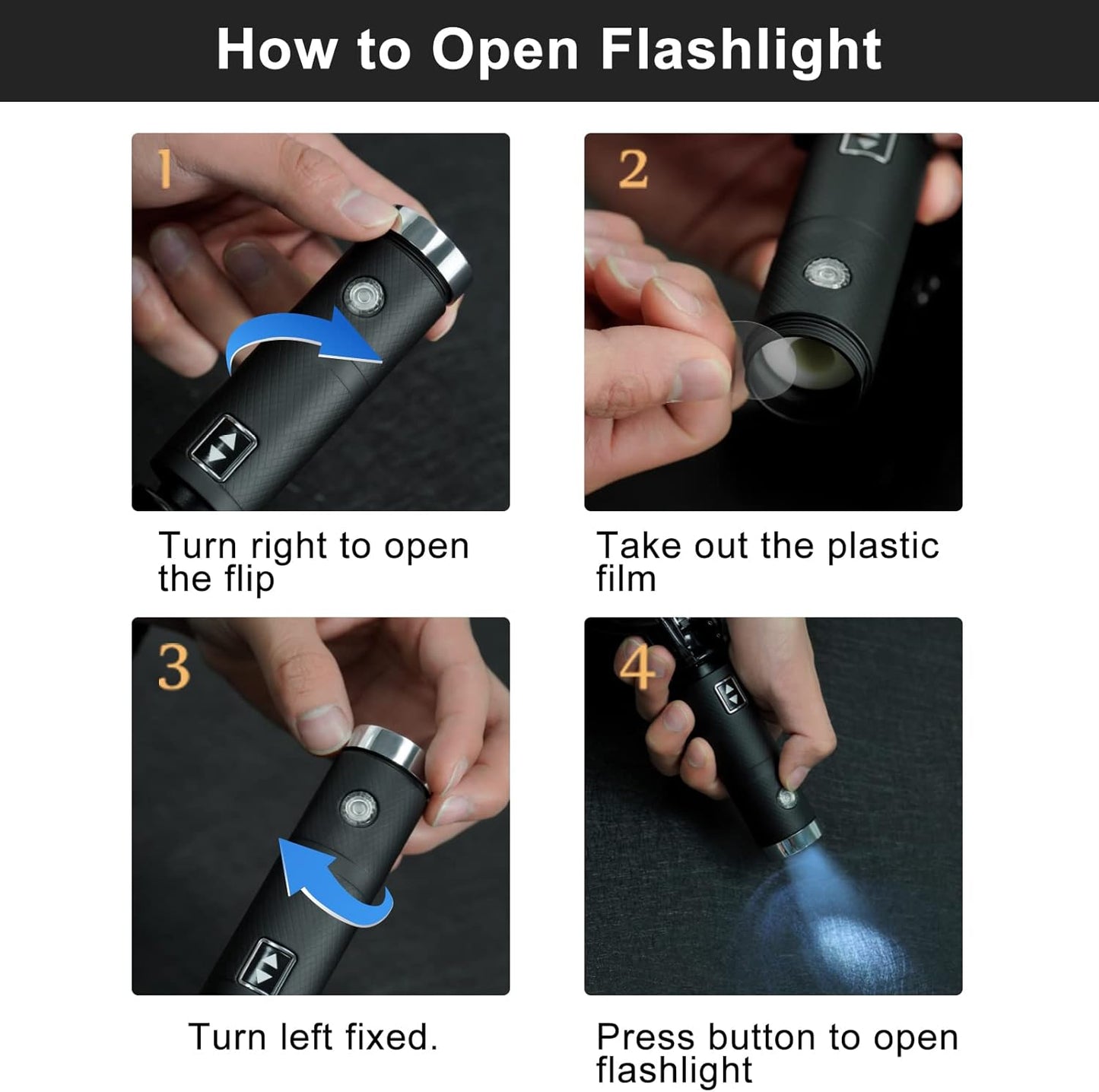 How to Open Flashlight

1

Turn right to open the flip

2

Take out the plastic film

3

Turn left fixed.

4

Press button to open flashlight