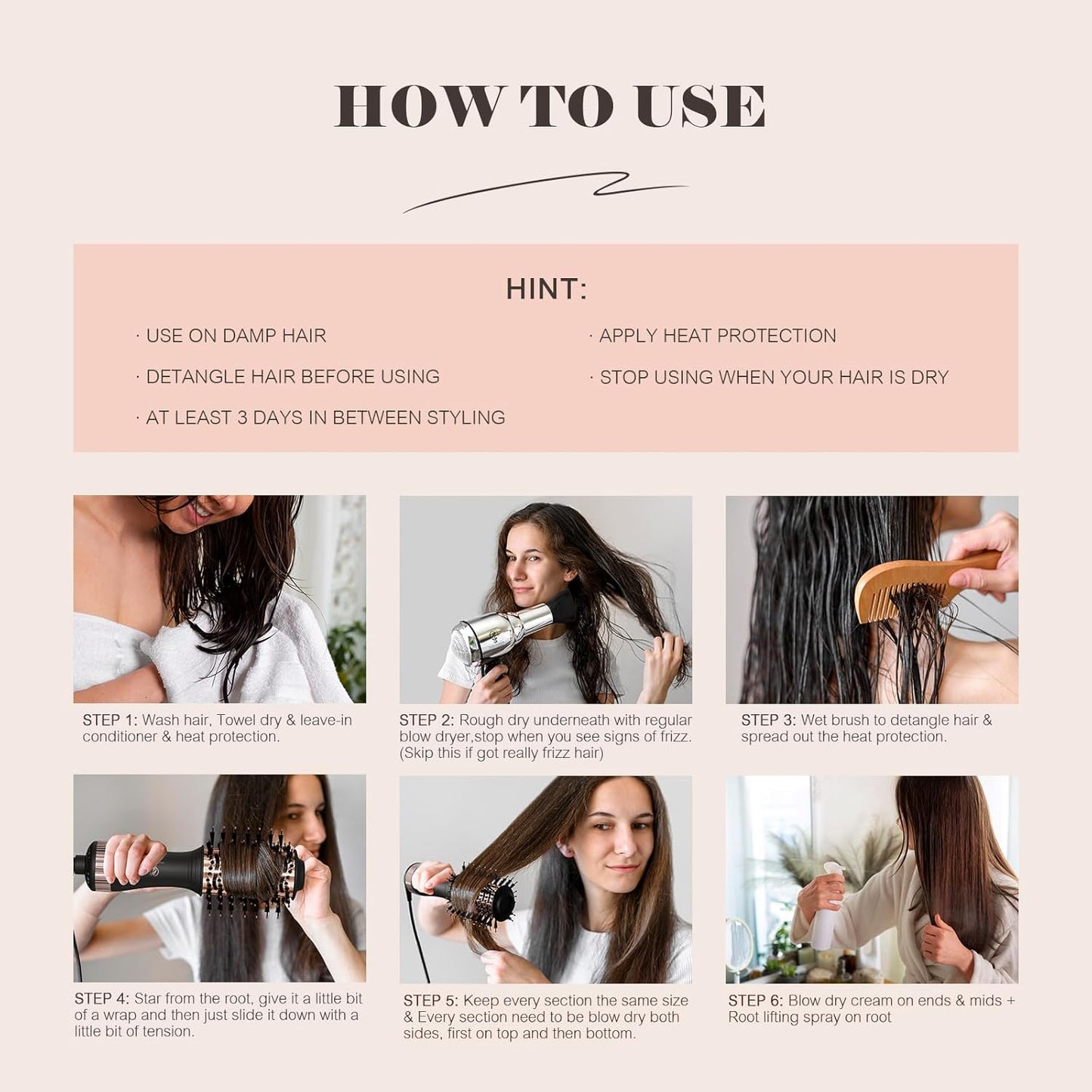 HOW TO USE

HINT:

· USE ON DAMP HAIR

· DETANGLE HAIR BEFORE USING

· AT LEAST 3 DAYS IN BETWEEN STYLING

· APPLY HEAT PROTECTION

· STOP USING WHEN YOUR HAIR IS DRY

STEP 1: Wash hair, Towel dry & leave-in conditioner & heat protection.

STEP 2: Rough dry underneath with regular blow dryer,stop when you see signs of frizz. (Skip this if got really frizz hair)

STEP 3: Wet brush to detangle hair & spread out the heat protection.

STEP 4: Star from the root, give it a little bit of a wrap and then just slide it down with a little bit of tension.

STEP 5: Keep every section the same size & Every section need to be blow dry both sides, first on top and then bottom.

STEP 6: Blow dry cream on ends & mids + Root lifting spray on root