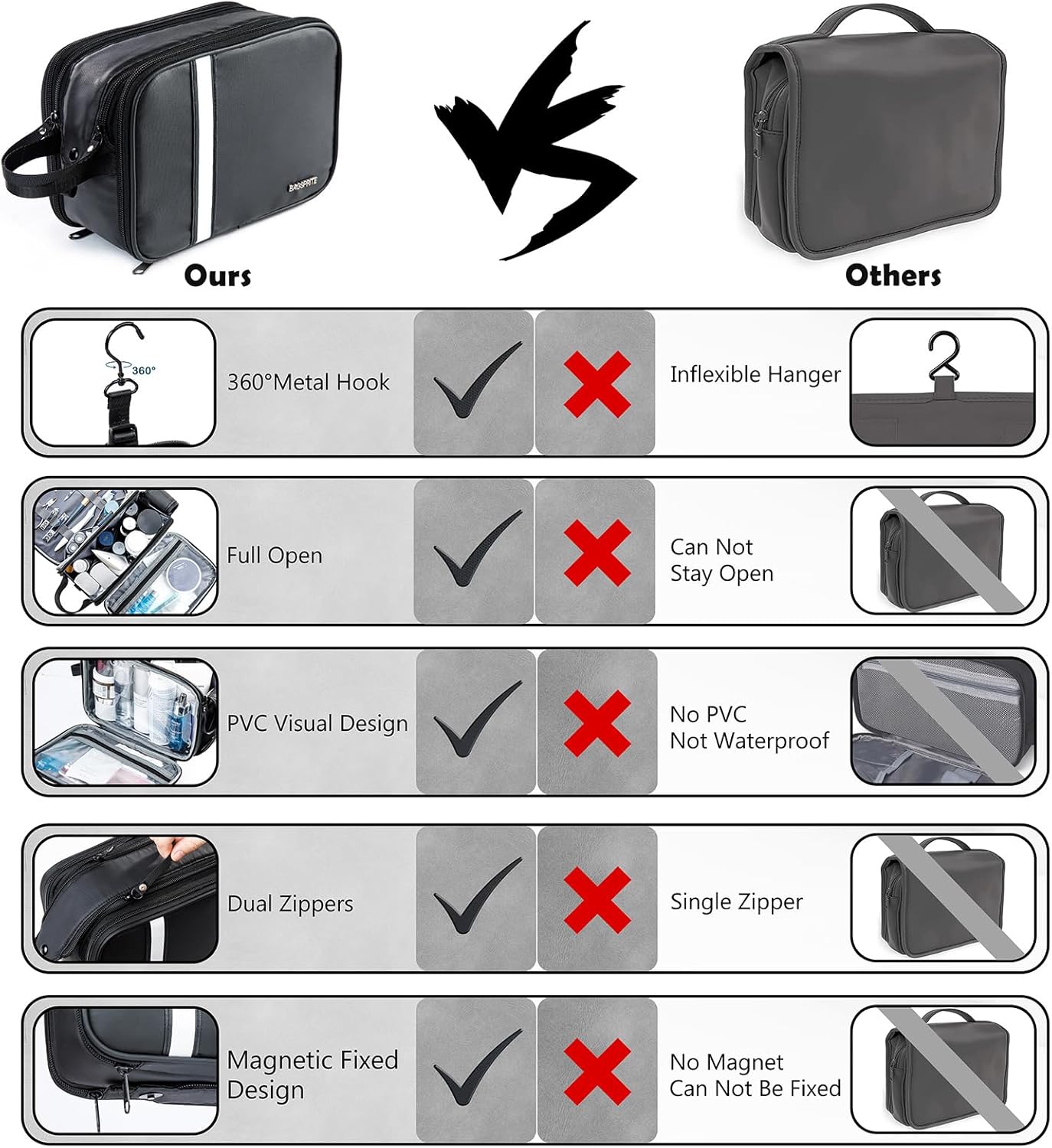 BAGSPRITE

VS

Ours

Others

360°

360°Metal Hook

Inflexible Hanger

Full Open

Can Not Stay Open

PVC Visual Design

No PVC Not Waterproof

Dual Zippers

Single Zipper

Magnetic Fixed Design

No Magnet Can Not Be Fixed