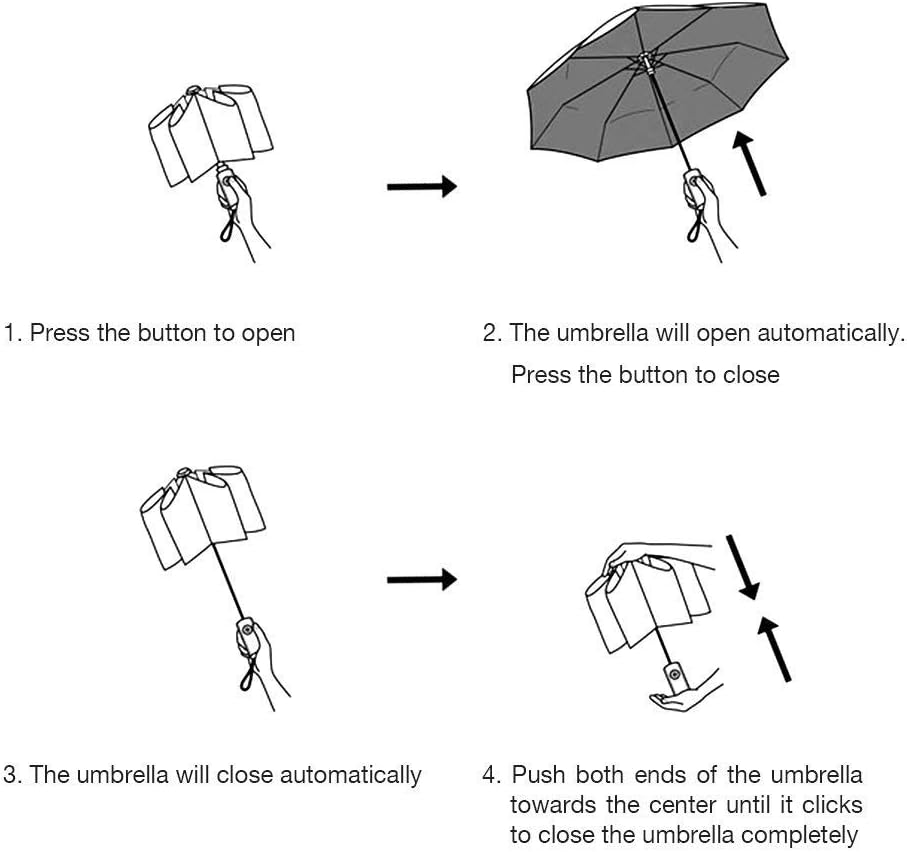 1. Press the button to open

2. The umbrella will open automatically.
Press the button to close

3. The umbrella will close automatically

4. Push both ends of the umbrella towards the center until it clicks to close the umbrella completely