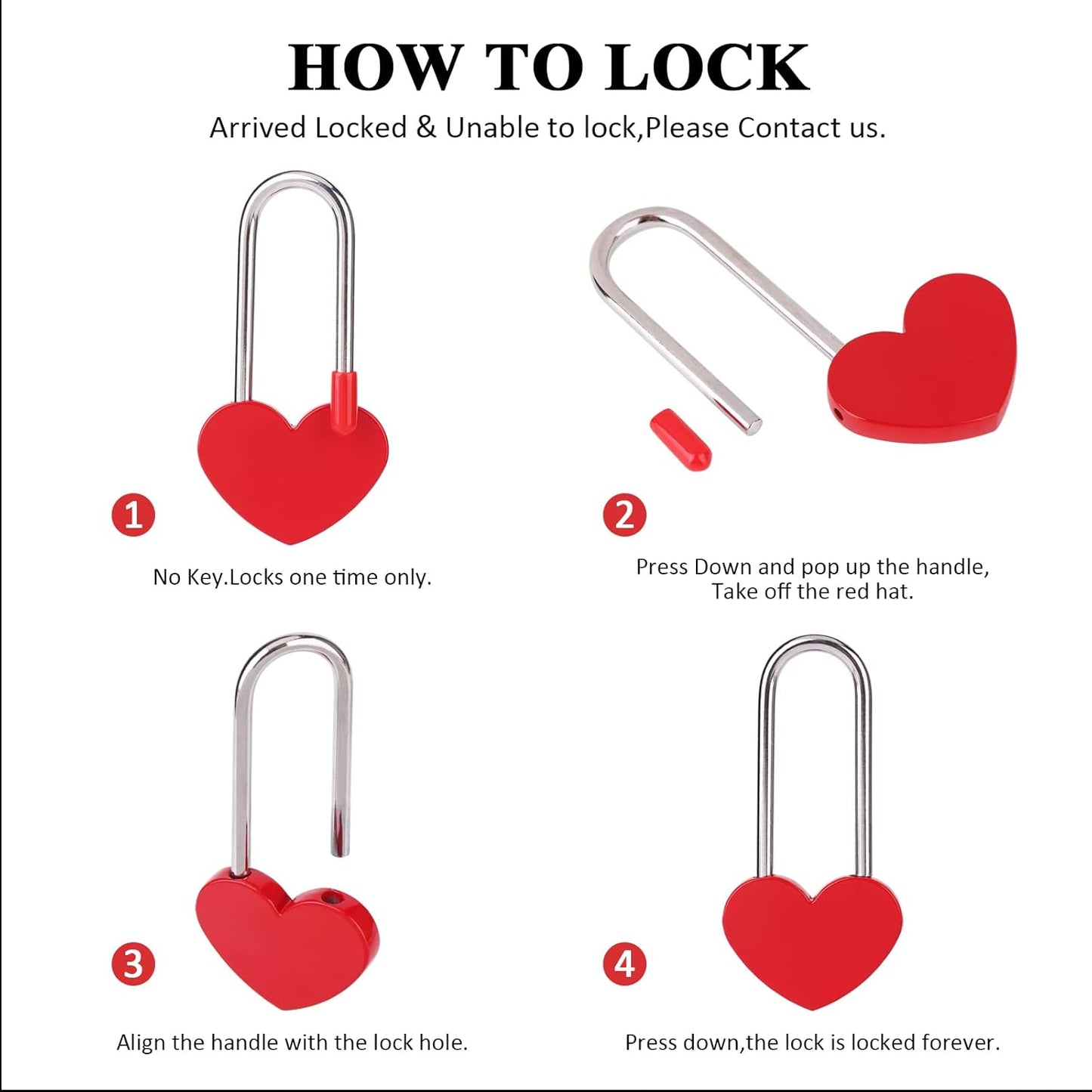 HOW TO LOCK

Arrived Locked & Unable to lock,Please Contact us.

1

No Key.Locks one time only.

2

Press Down and pop up the handle, Take off the red hat.

3

Align the handle with the lock hole.

4

Press down,the lock is locked forever.