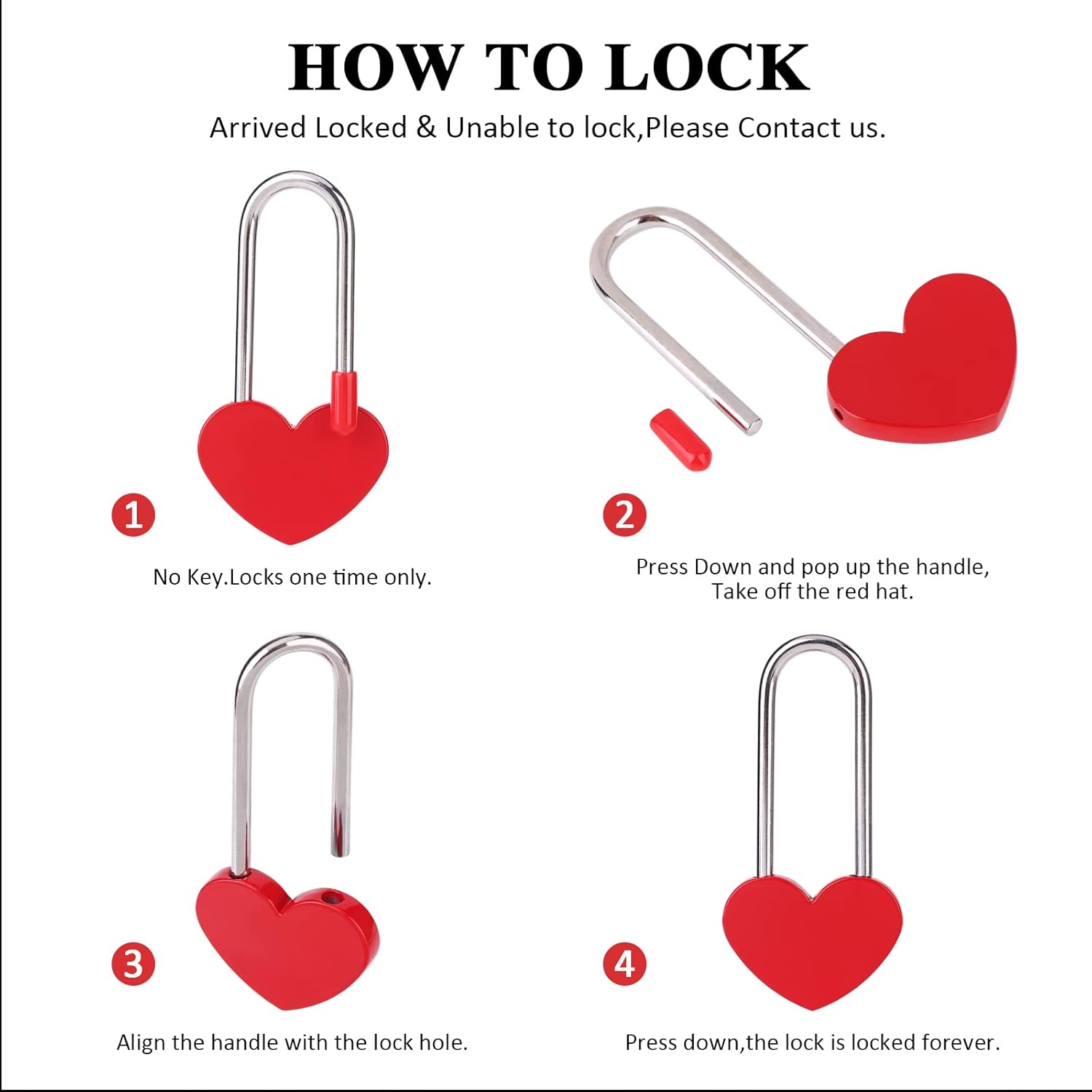 HOW TO LOCK

Arrived Locked & Unable to lock,Please Contact us.

1

No Key.Locks one time only.

2

Press Down and pop up the handle, Take off the red hat.

3

Align the handle with the lock hole.

4

Press down,the lock is locked forever.