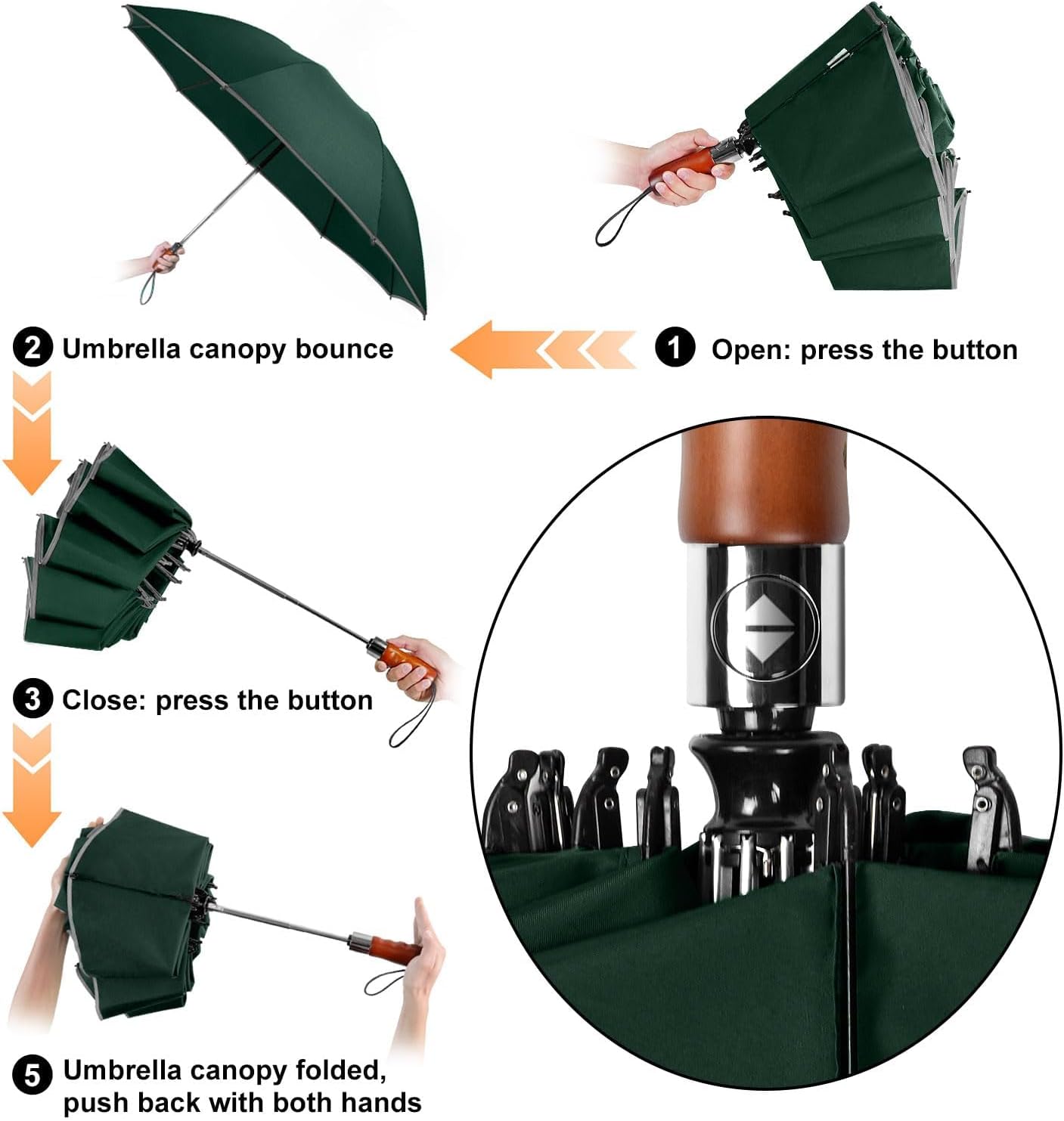 2 Umbrella canopy bounce

1 Open: press the button

3 Close: press the button

5 Umbrella canopy folded, push back with both hands