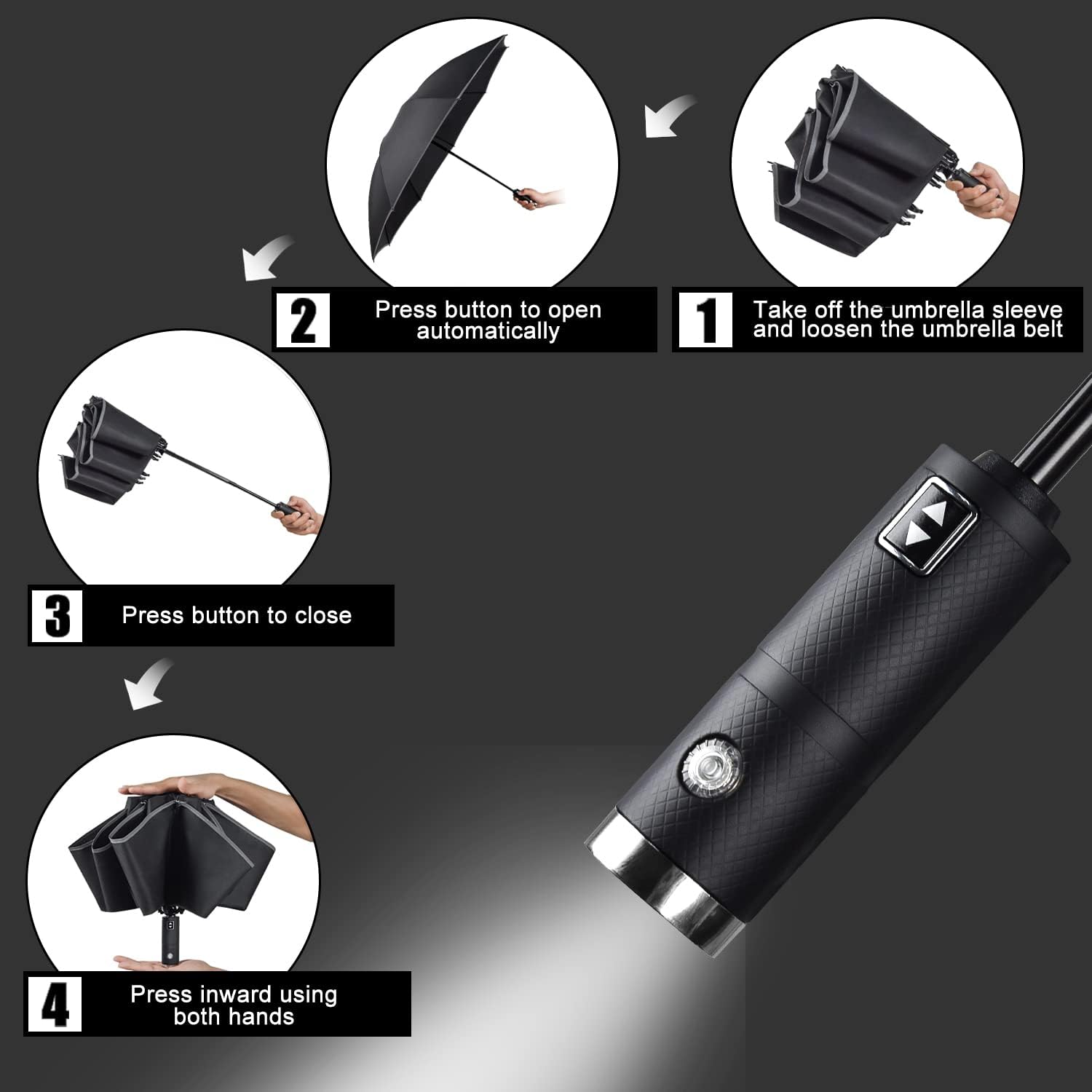 1 Take off the umbrella sleeve and loosen the umbrella belt

2 Press button to open automatically

3 Press button to close

4 Press inward using both hands