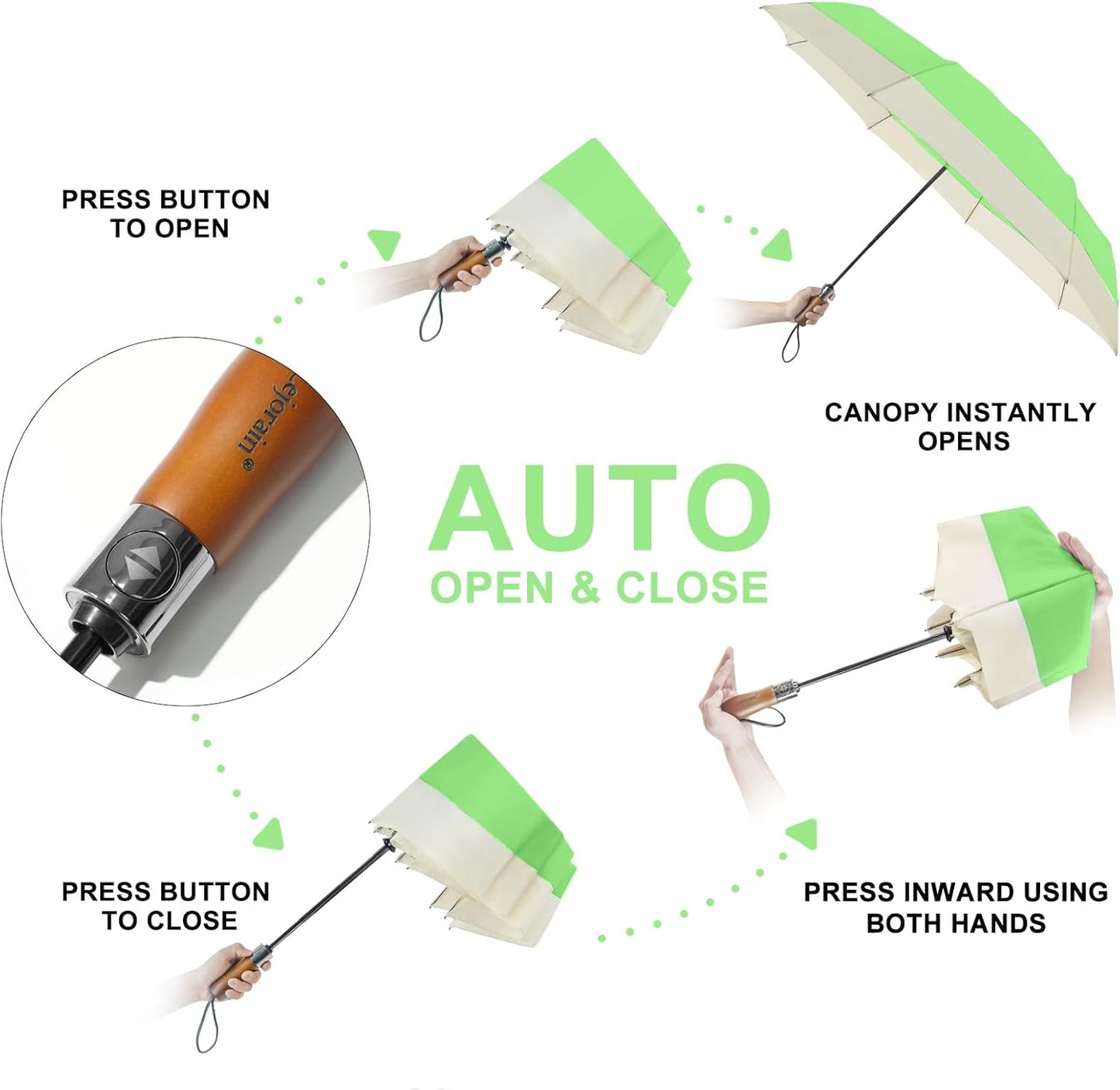 PRESS BUTTON TO OPEN

CANOPY INSTANTLY OPENS

eforain®

AUTO
OPEN & CLOSE

PRESS BUTTON TO CLOSE

PRESS INWARD USING BOTH HANDS