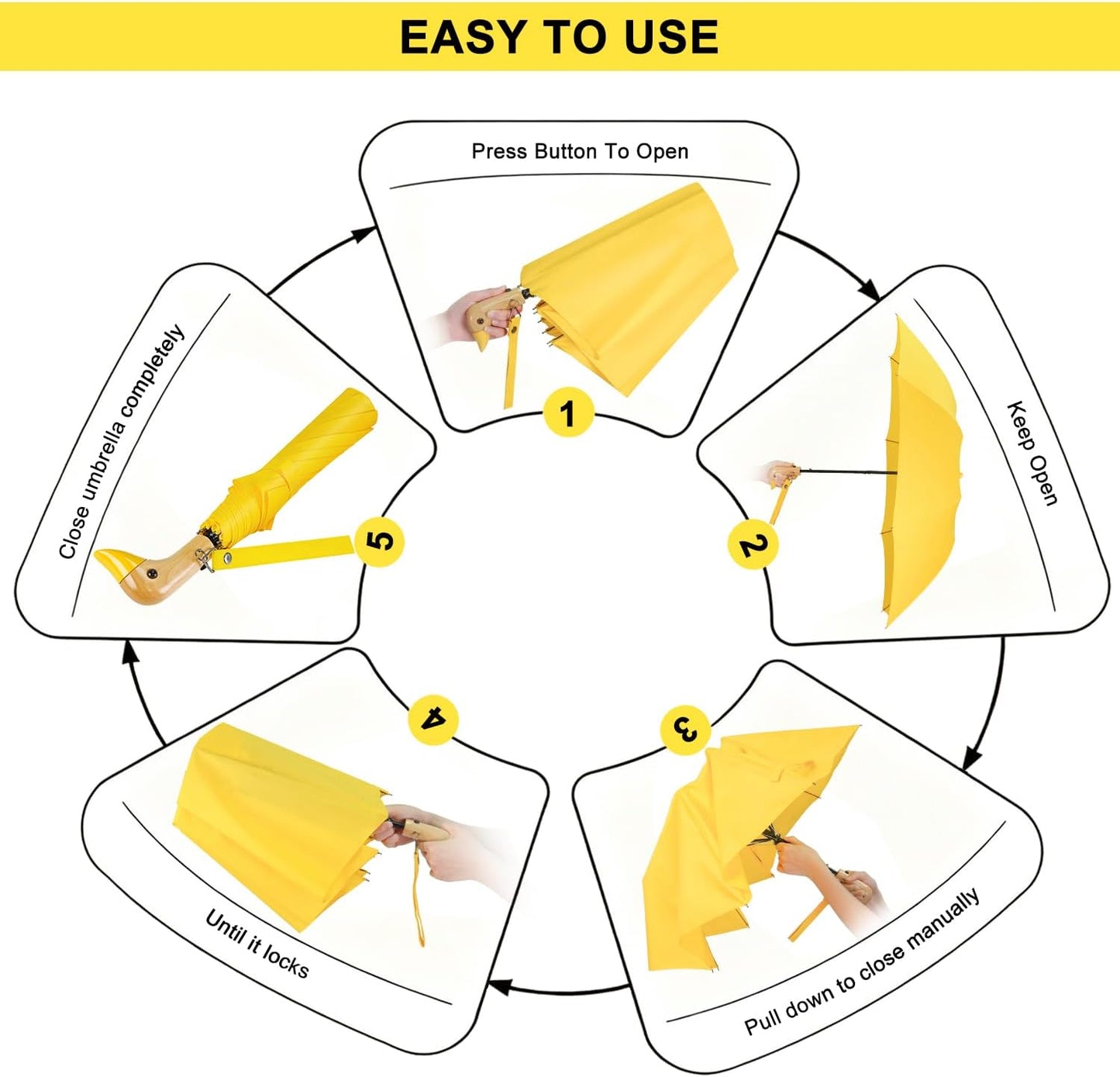 EASY TO USE

Press Button To Open

1

Keep Open

2

3

Pull down to close manually

4

Until it locks

5

Close umbrella completely