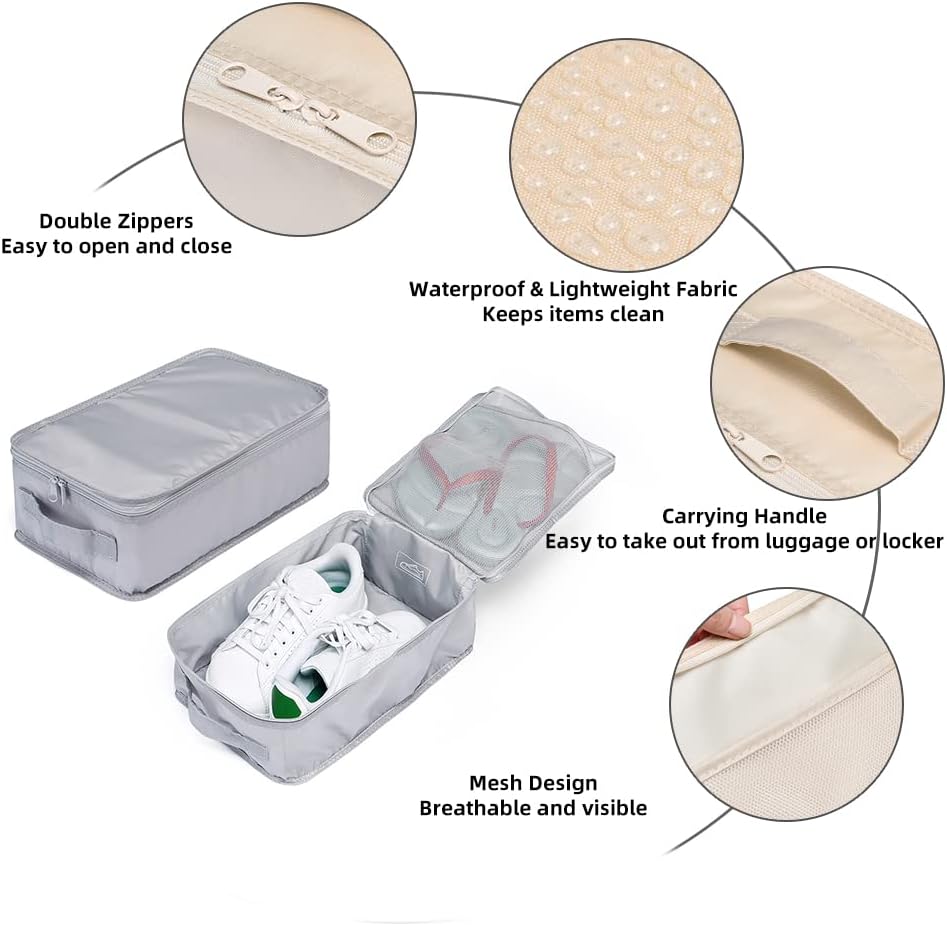 Double Zippers
Easy to open and close

Waterproof & Lightweight Fabric
Keeps items clean

Carrying Handle
Easy to take out from luggage or locker

Mesh Design
Breathable and visible