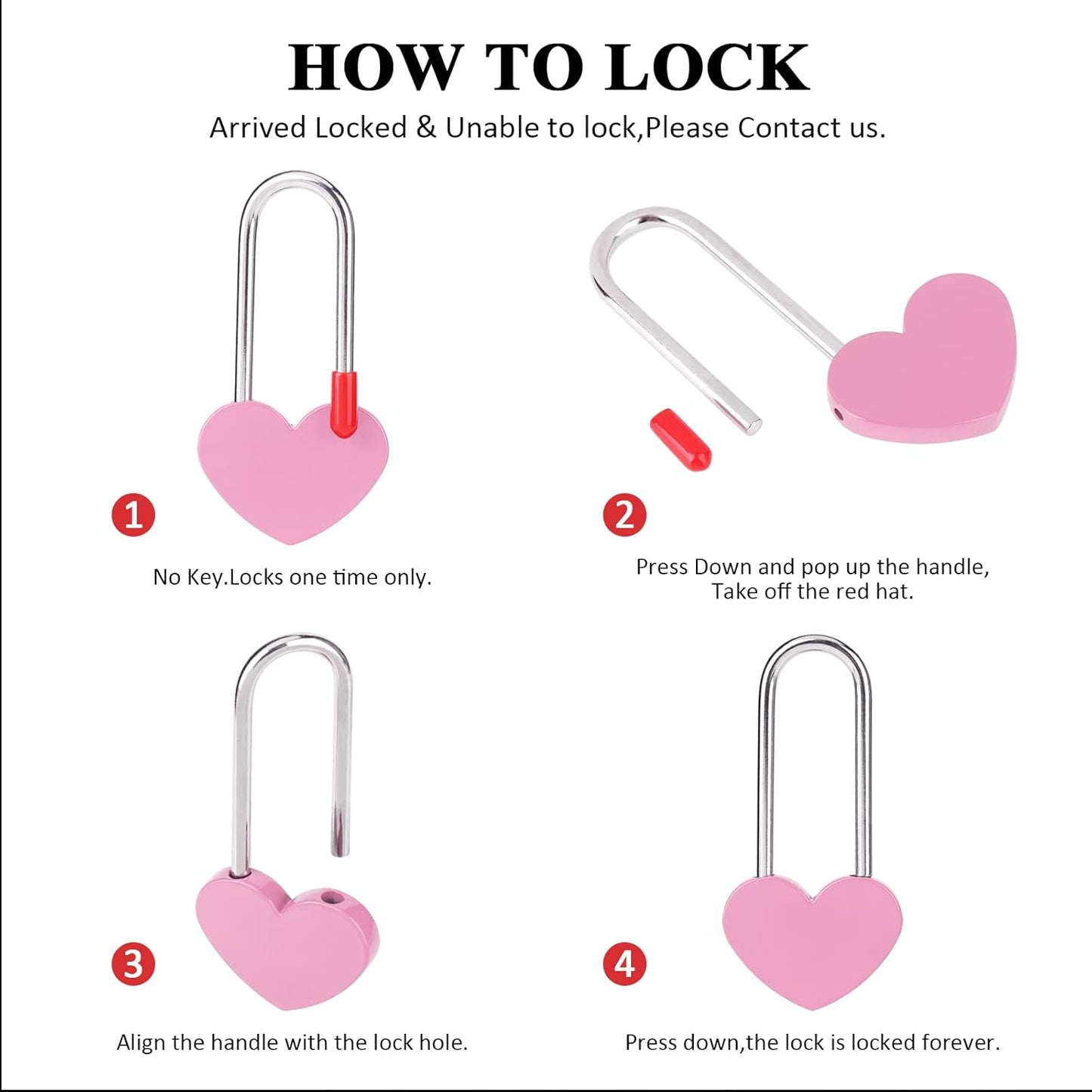 HOW TO LOCK

Arrived Locked & Unable to lock,Please Contact us.

1

No Key.Locks one time only.

2

Press Down and pop up the handle, Take off the red hat.

3

Align the handle with the lock hole.

4

Press down,the lock is locked forever.