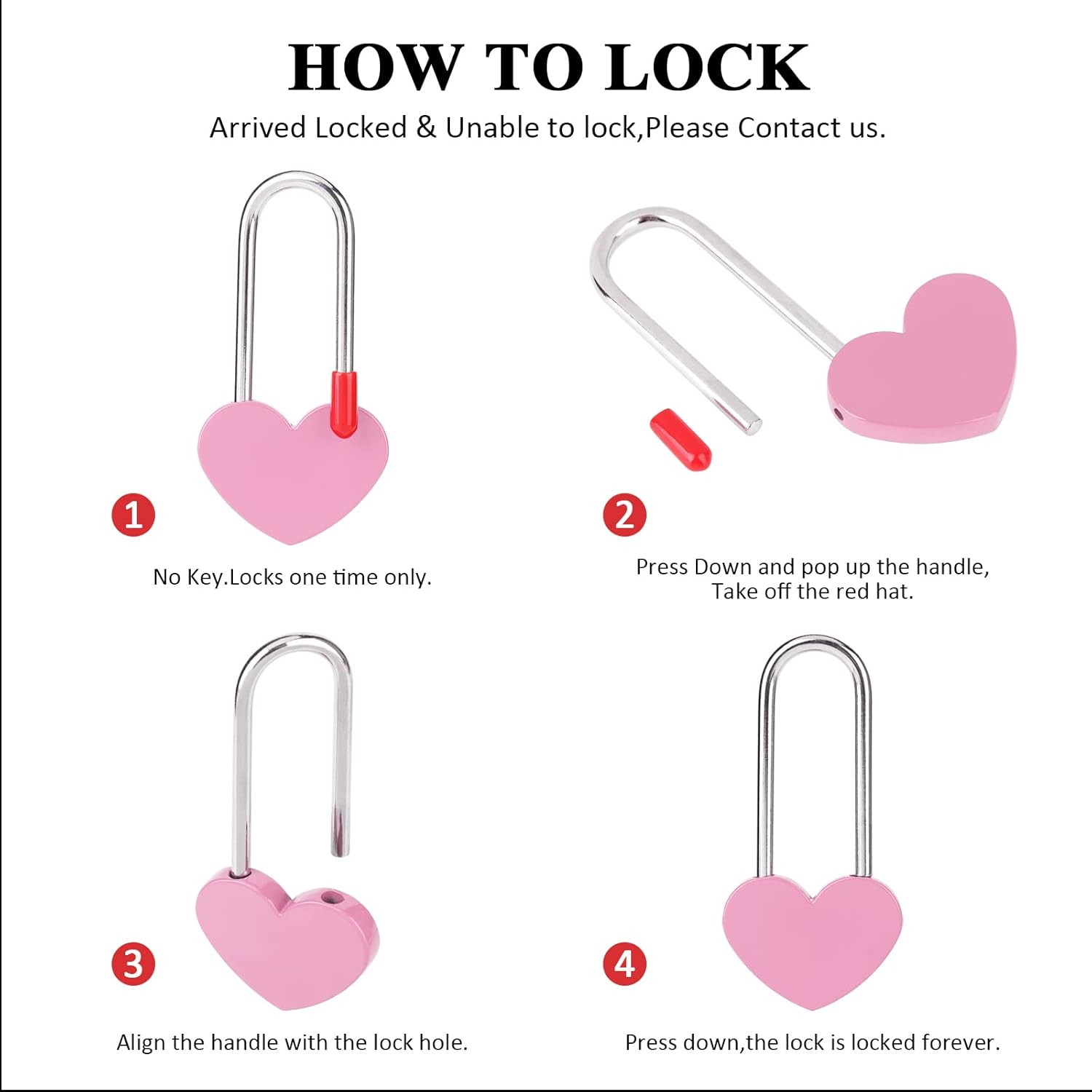 HOW TO LOCK

Arrived Locked & Unable to lock,Please Contact us.

1

No Key.Locks one time only.

2

Press Down and pop up the handle, Take off the red hat.

3

Align the handle with the lock hole.

4

Press down,the lock is locked forever.