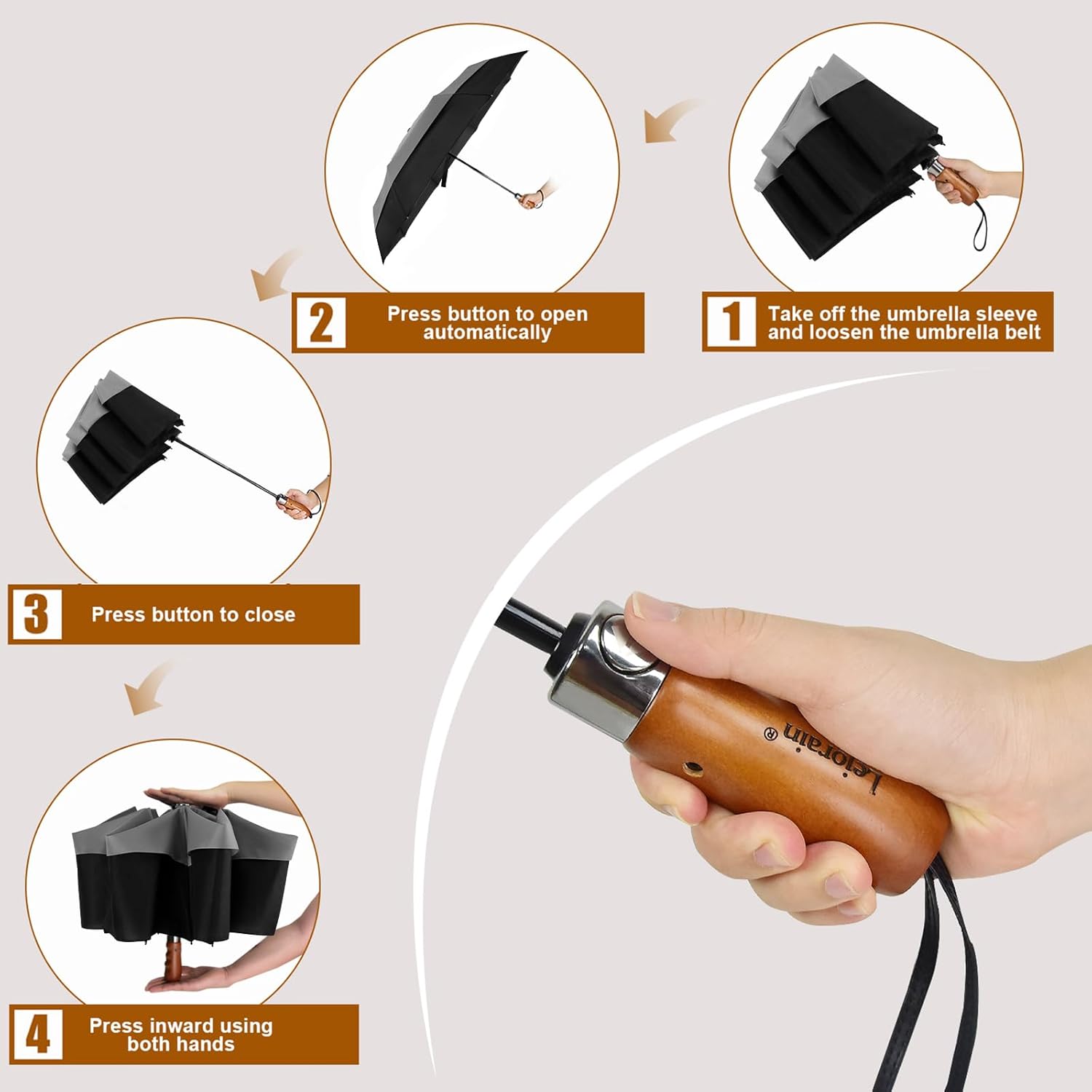 1 Take off the umbrella sleeve and loosen the umbrella belt

2 Press button to open automatically

3 Press button to close

4 Press inward using both hands

Leiorain ®