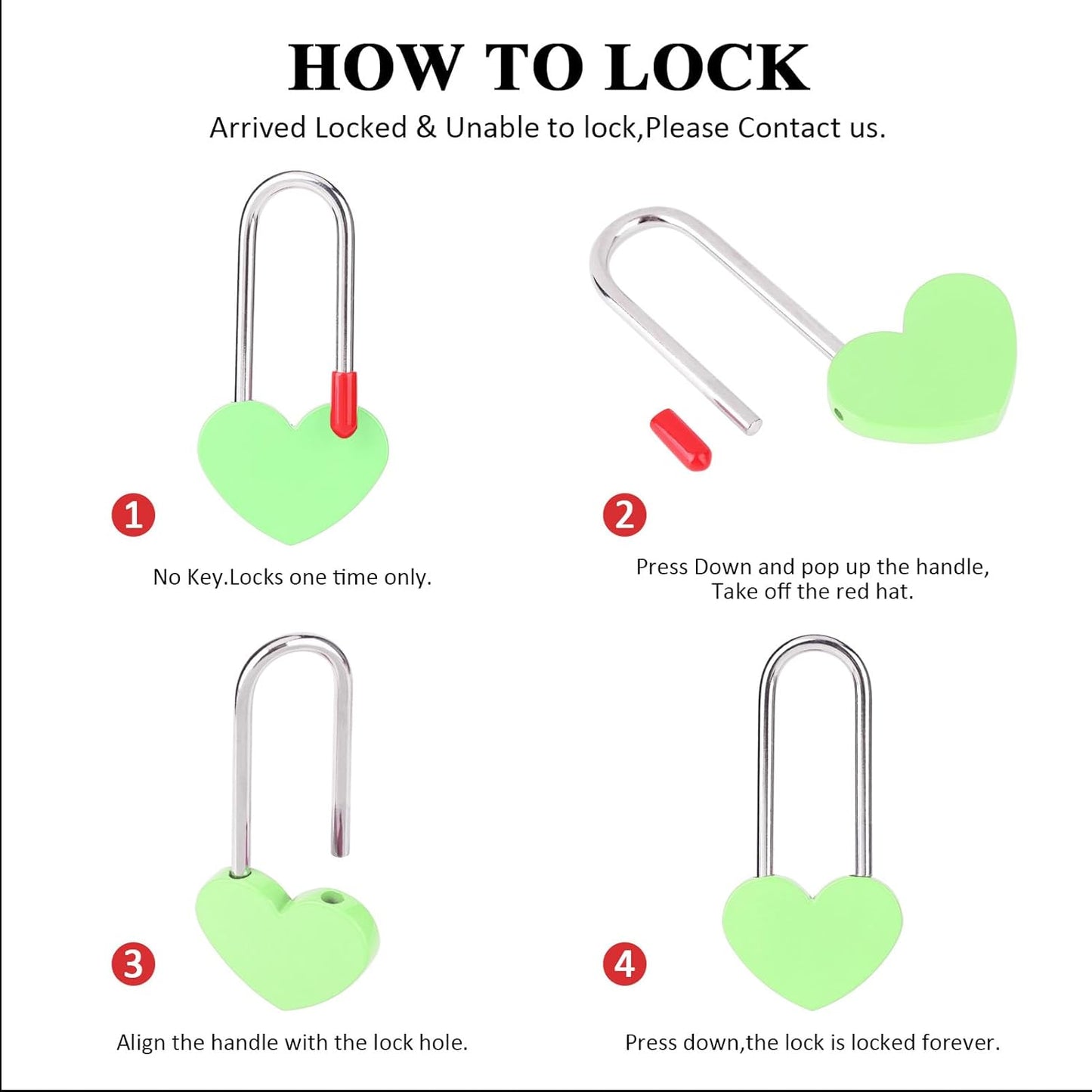 HOW TO LOCK

Arrived Locked & Unable to lock,Please Contact us.

1

No Key.Locks one time only.

2

Press Down and pop up the handle, Take off the red hat.

3

Align the handle with the lock hole.

4

Press down,the lock is locked forever.