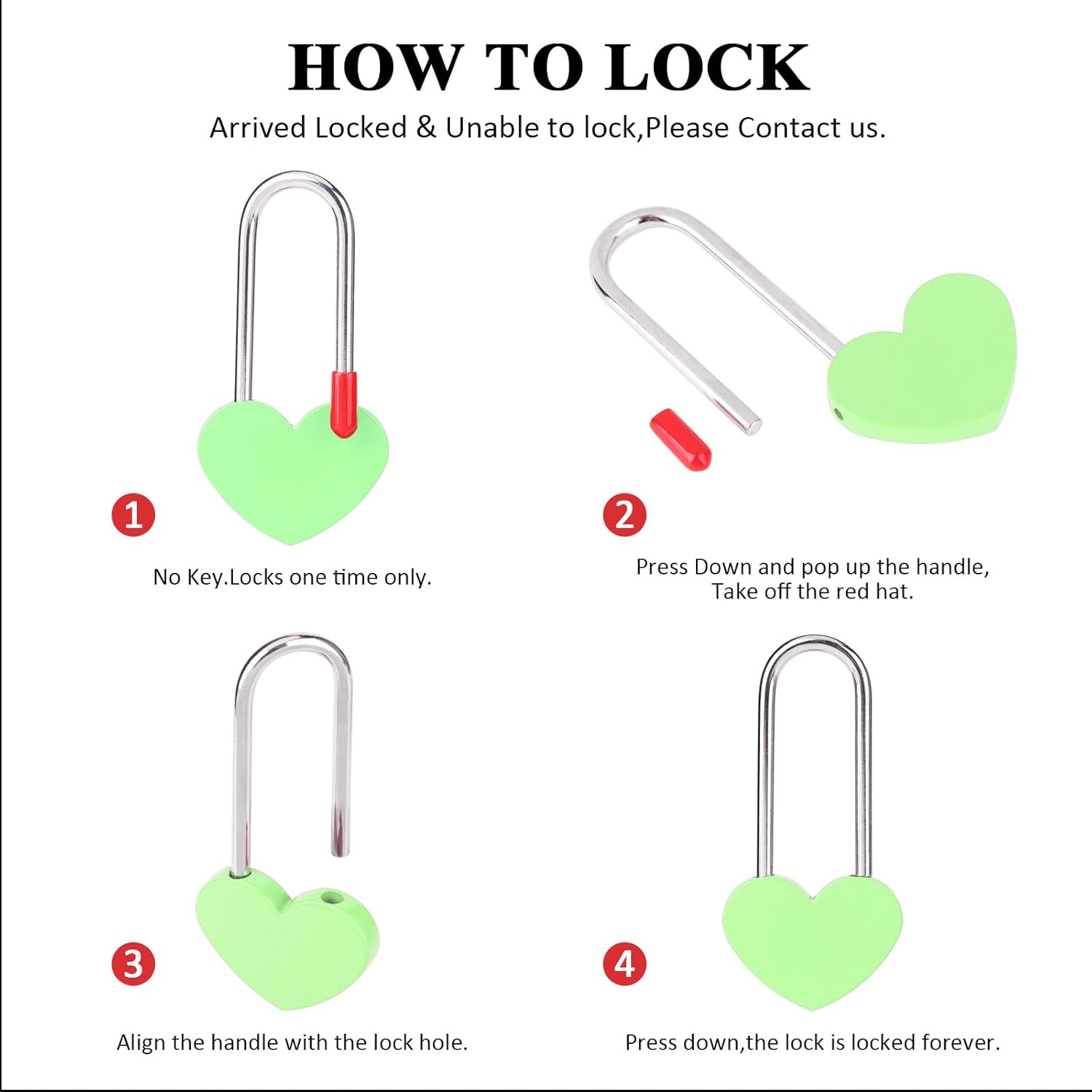 HOW TO LOCK

Arrived Locked & Unable to lock,Please Contact us.

1

No Key.Locks one time only.

2

Press Down and pop up the handle, Take off the red hat.

3

Align the handle with the lock hole.

4

Press down,the lock is locked forever.