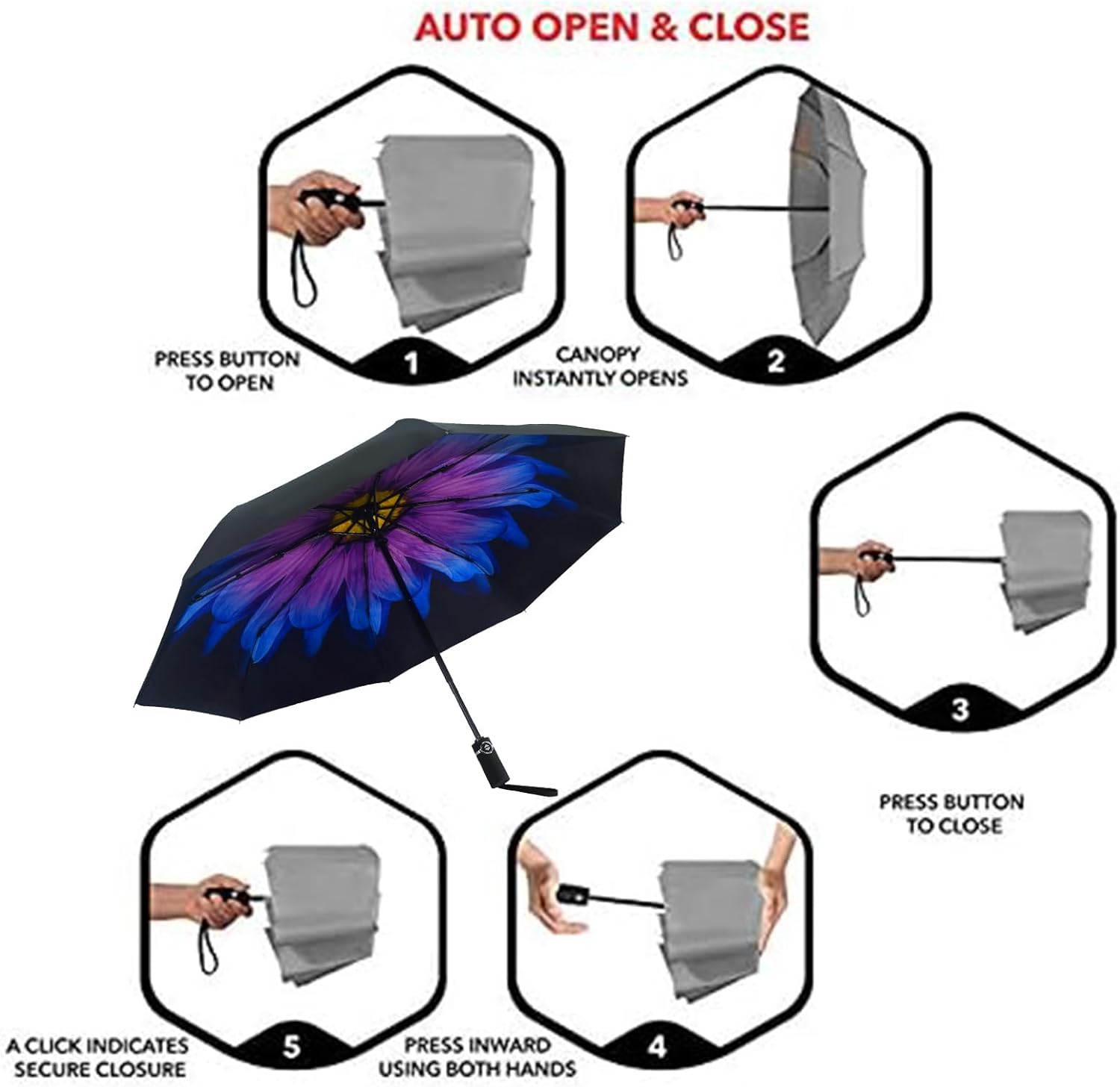 AUTO OPEN & CLOSE

PRESS BUTTON TO OPEN

1

CANOPY INSTANTLY OPENS

2

3

PRESS BUTTON TO CLOSE

A CLICK INDICATES SECURE CLOSURE

5

PRESS INWARD USING BOTH HANDS

4