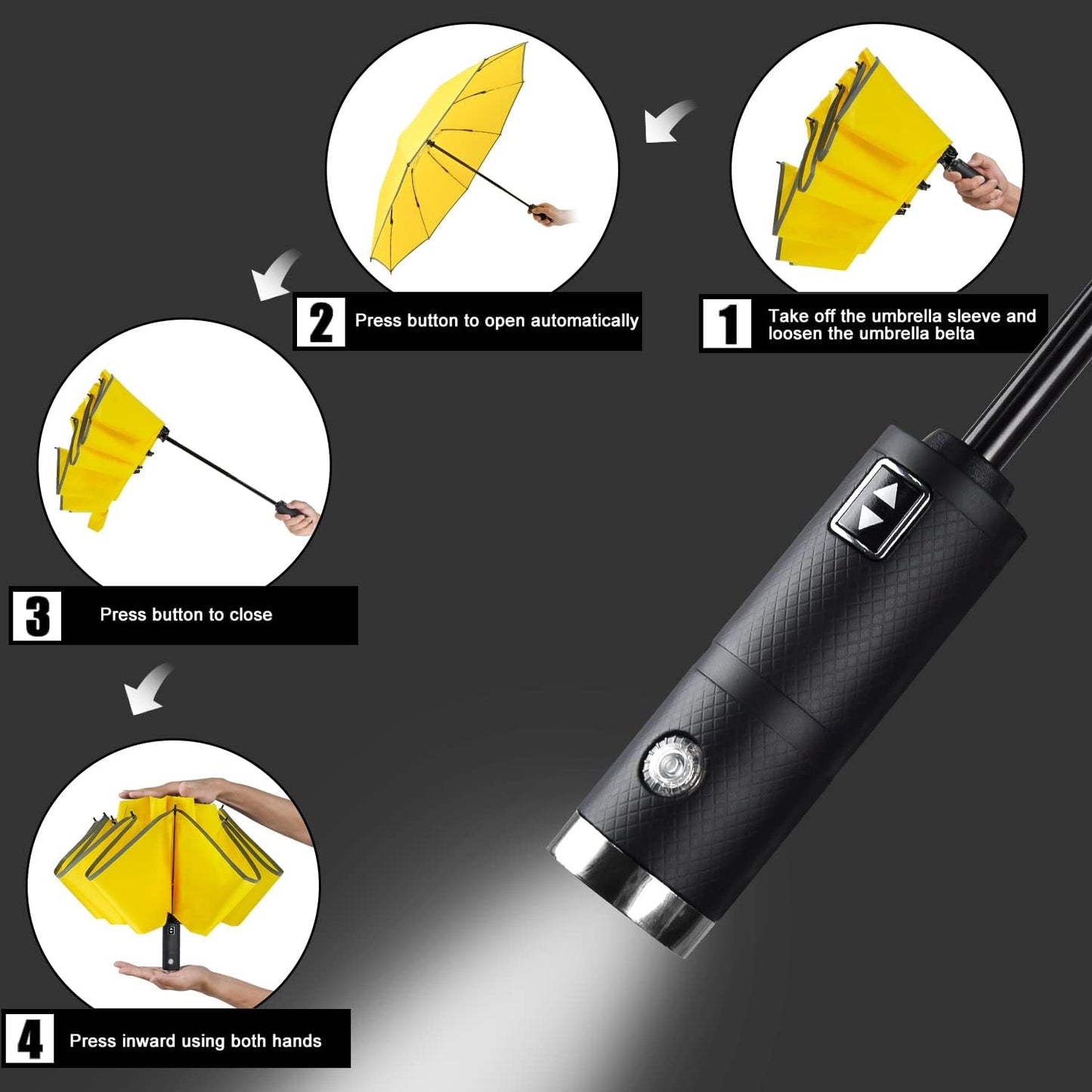 1 Take off the umbrella sleeve and loosen the umbrella belta

2 Press button to open automatically

3 Press button to close

4 Press inward using both hands