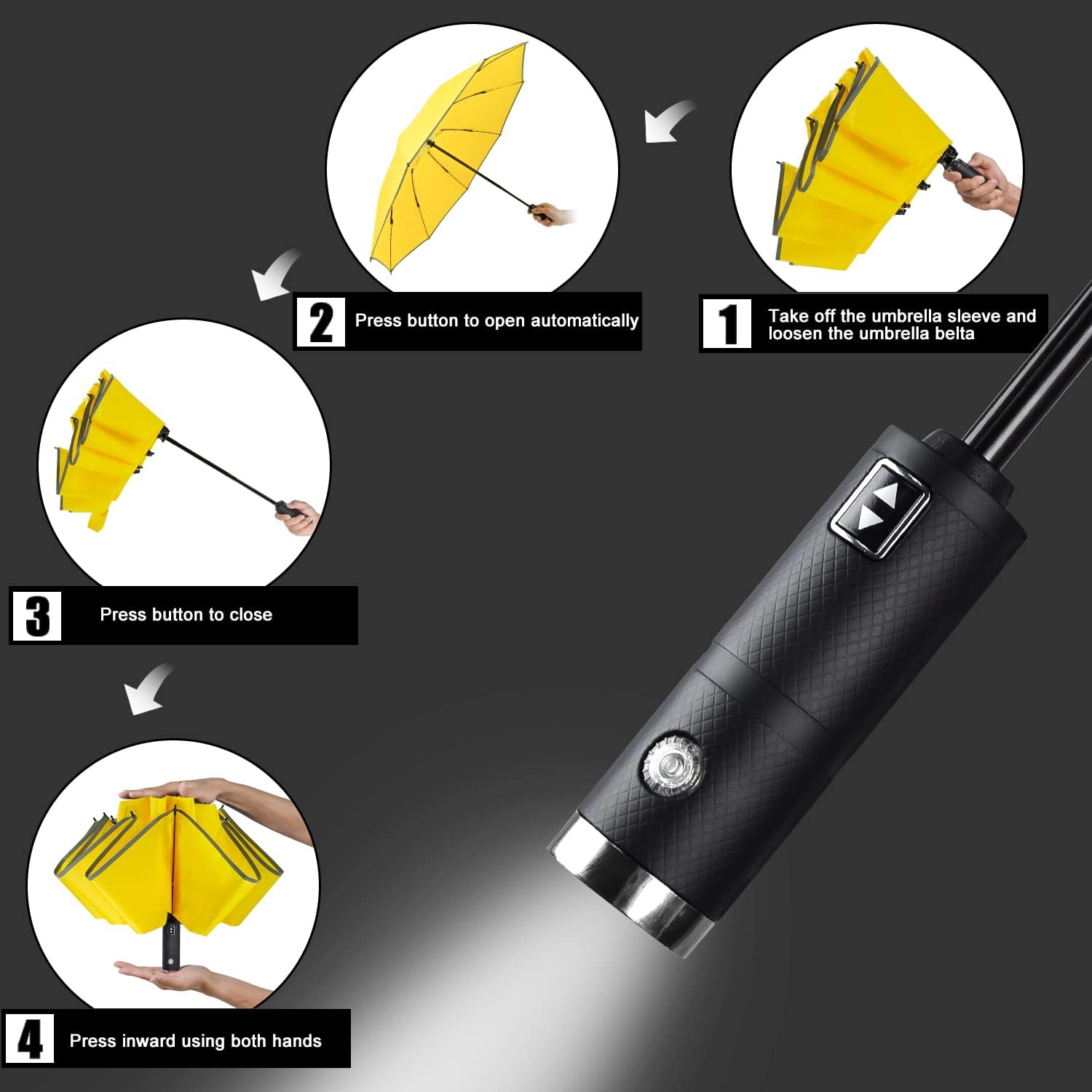 1 Take off the umbrella sleeve and loosen the umbrella belta

2 Press button to open automatically

3 Press button to close

4 Press inward using both hands