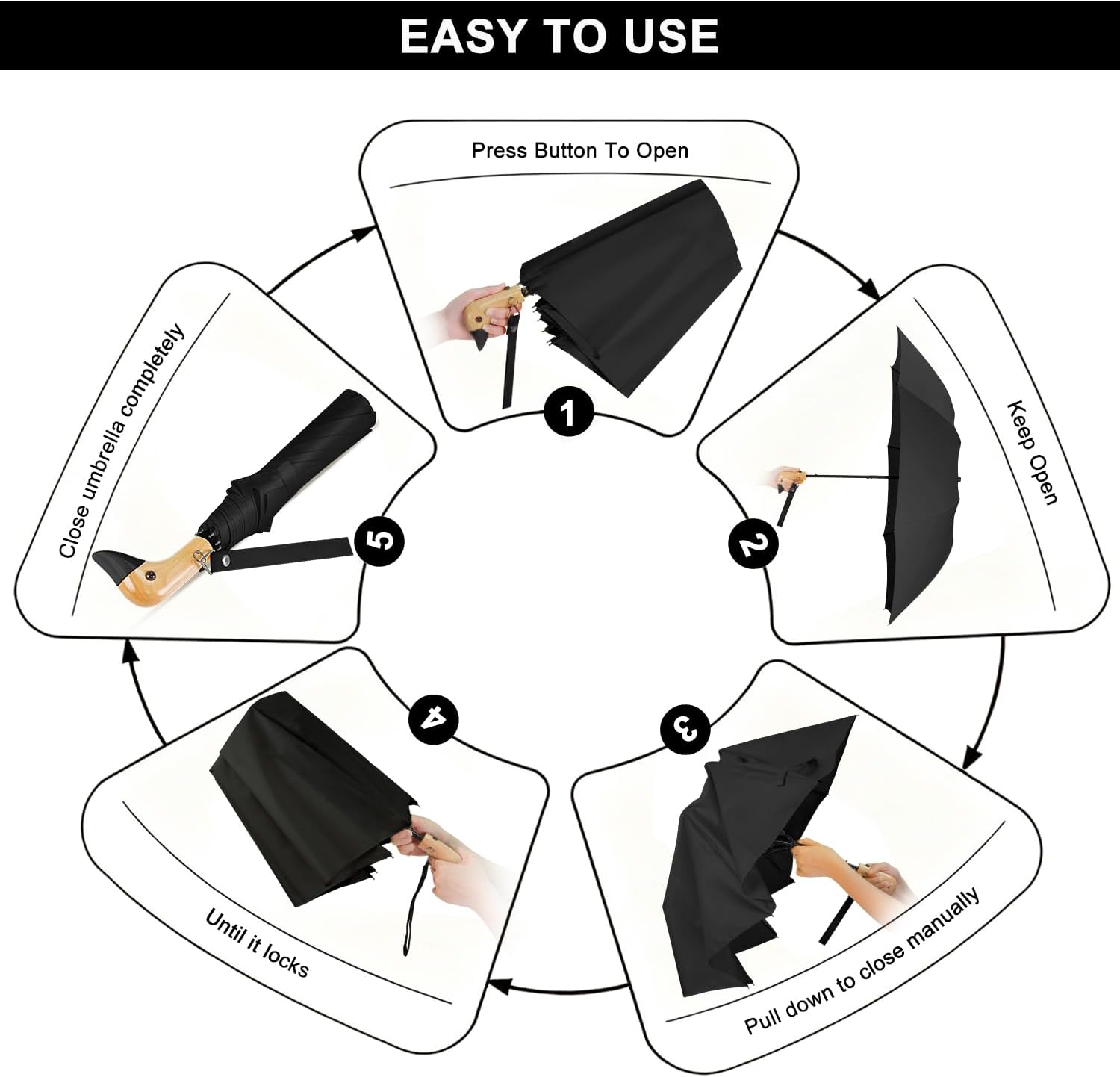 EASY TO USE

Press Button To Open

1

Keep Open

2

3

Pull down to close manually

4

Until it locks

5

Close umbrella completely