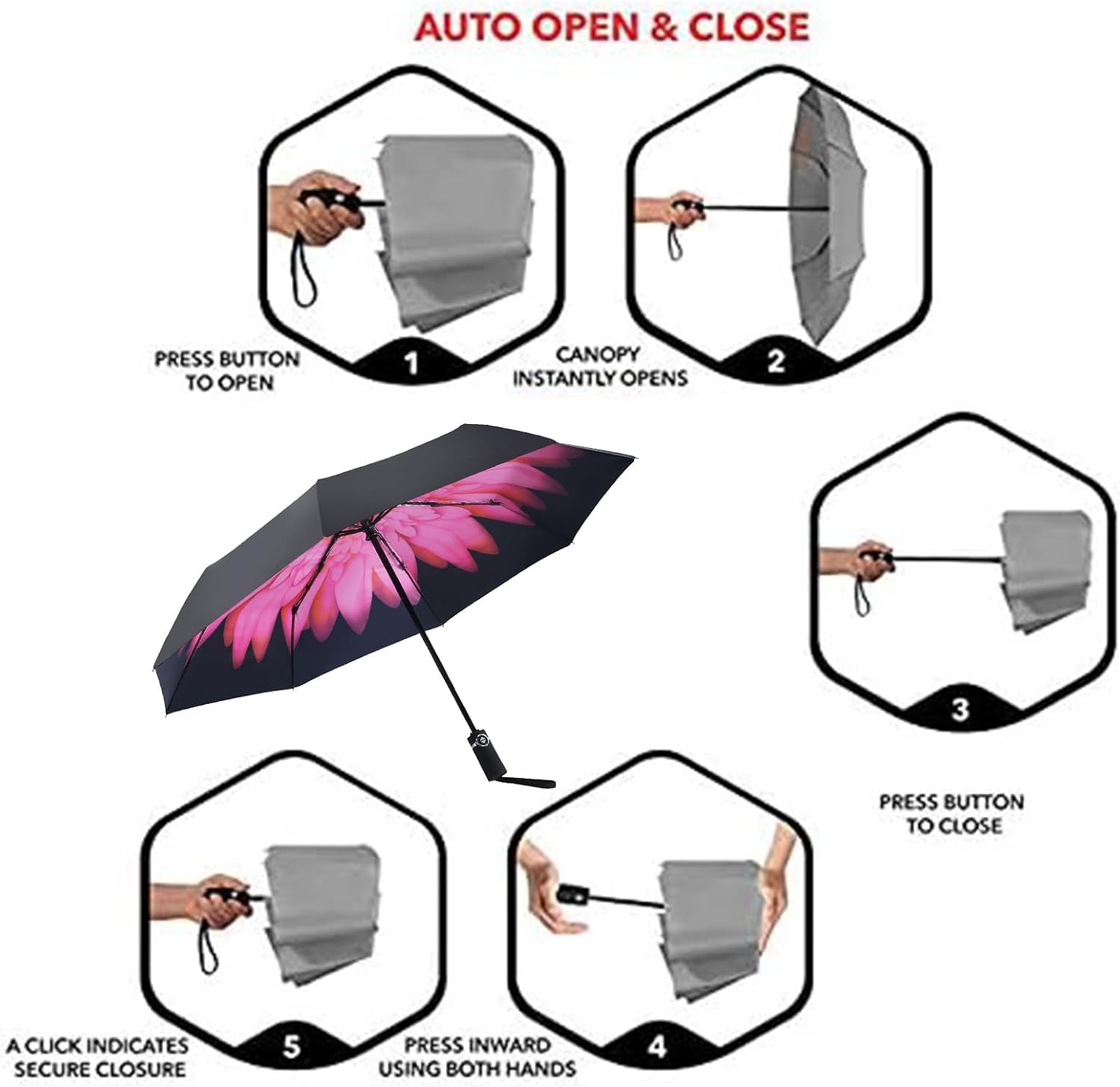 AUTO OPEN & CLOSE

PRESS BUTTON TO OPEN

1

CANOPY INSTANTLY OPENS

2

3

PRESS BUTTON TO CLOSE

A CLICK INDICATES SECURE CLOSURE

5

PRESS INWARD USING BOTH HANDS

4