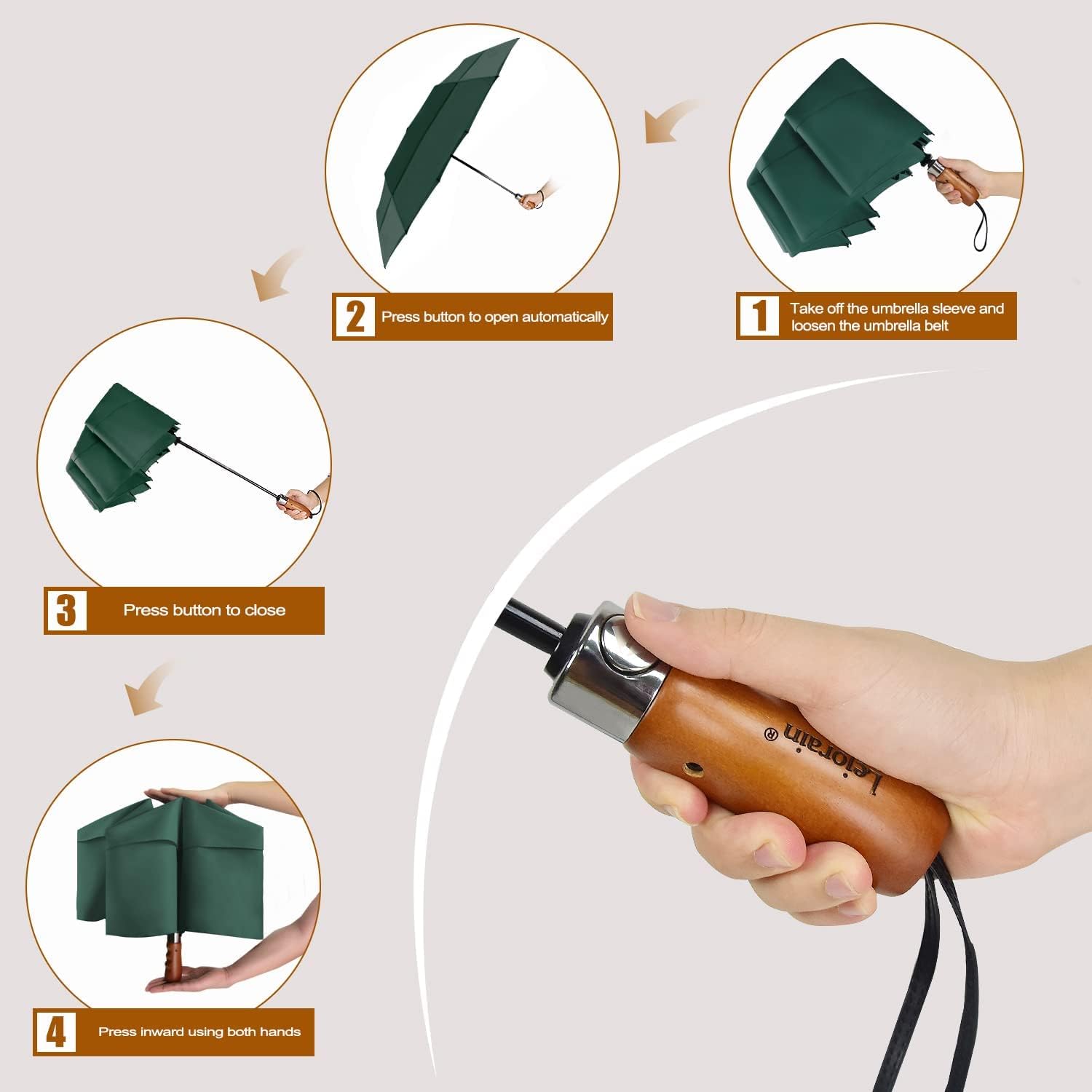 1 Take off the umbrella sleeve and loosen the umbrella belt

2 Press button to open automatically

3 Press button to close

4 Press inward using both hands

Leiorain ®