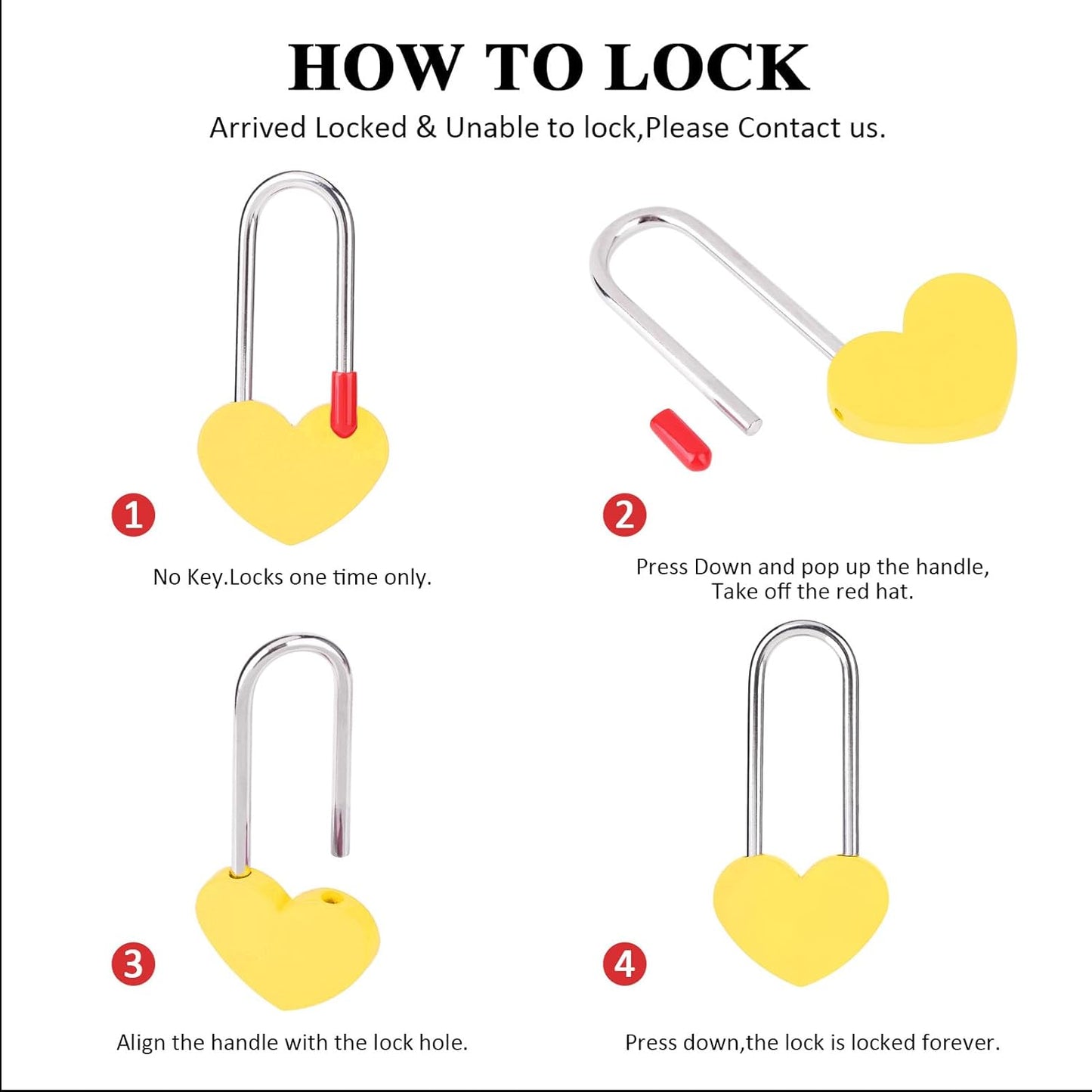 HOW TO LOCK

Arrived Locked & Unable to lock,Please Contact us.

1

No Key.Locks one time only.

2

Press Down and pop up the handle, Take off the red hat.

3

Align the handle with the lock hole.

4

Press down,the lock is locked forever.