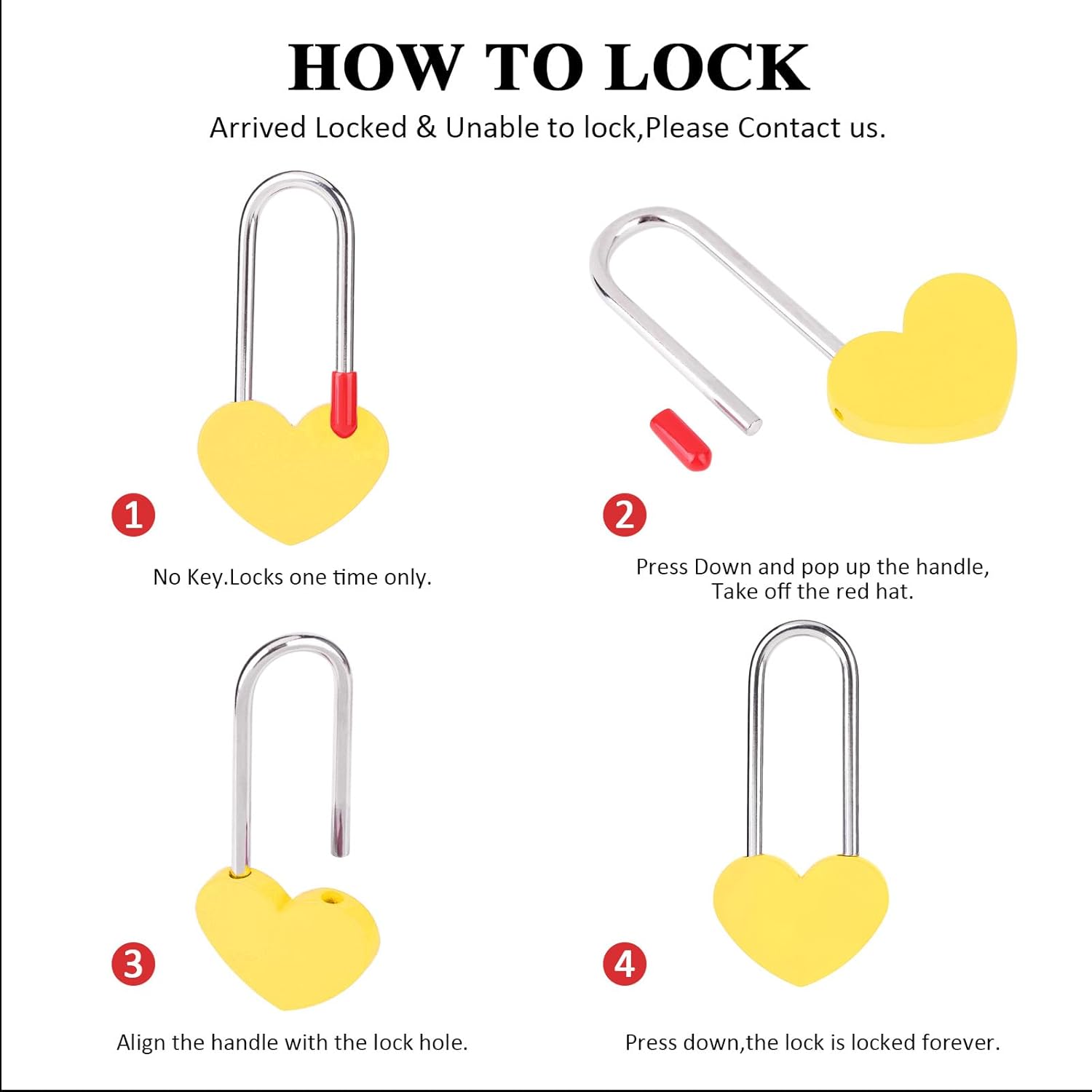 HOW TO LOCK

Arrived Locked & Unable to lock,Please Contact us.

1

No Key.Locks one time only.

2

Press Down and pop up the handle, Take off the red hat.

3

Align the handle with the lock hole.

4

Press down,the lock is locked forever.