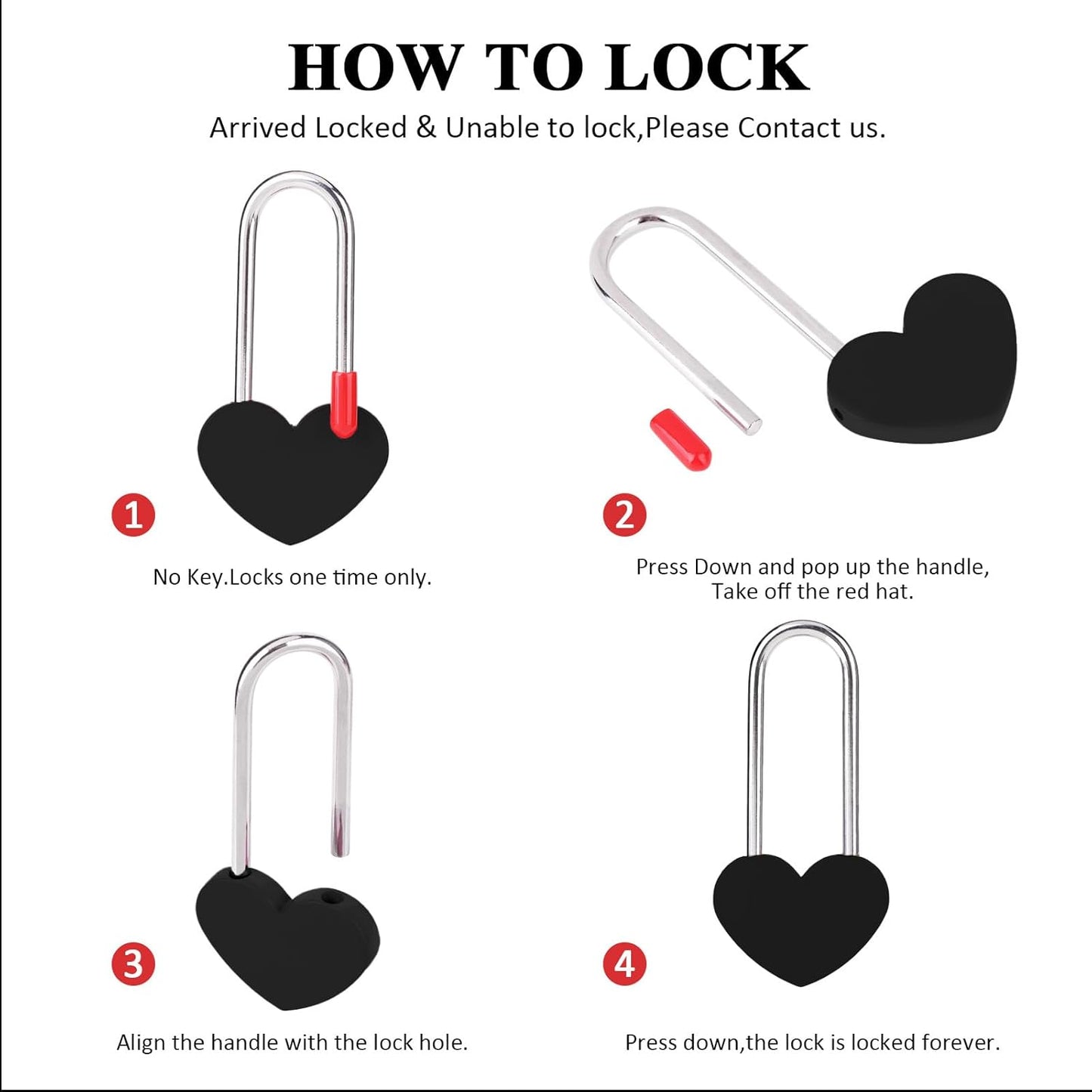 HOW TO LOCK

Arrived Locked & Unable to lock,Please Contact us.

1

No Key.Locks one time only.

2

Press Down and pop up the handle, Take off the red hat.

3

Align the handle with the lock hole.

4

Press down,the lock is locked forever.