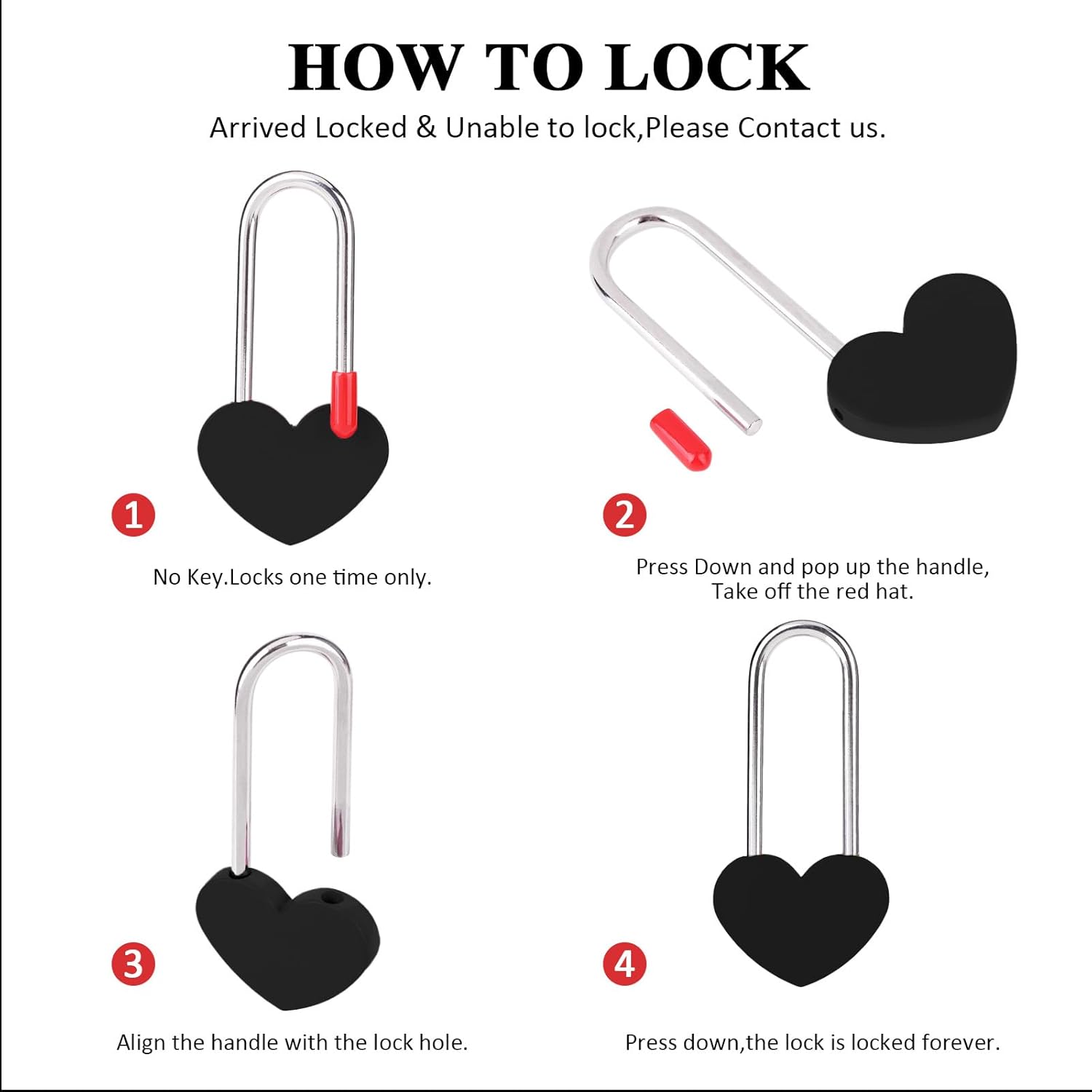 HOW TO LOCK

Arrived Locked & Unable to lock,Please Contact us.

1

No Key.Locks one time only.

2

Press Down and pop up the handle, Take off the red hat.

3

Align the handle with the lock hole.

4

Press down,the lock is locked forever.