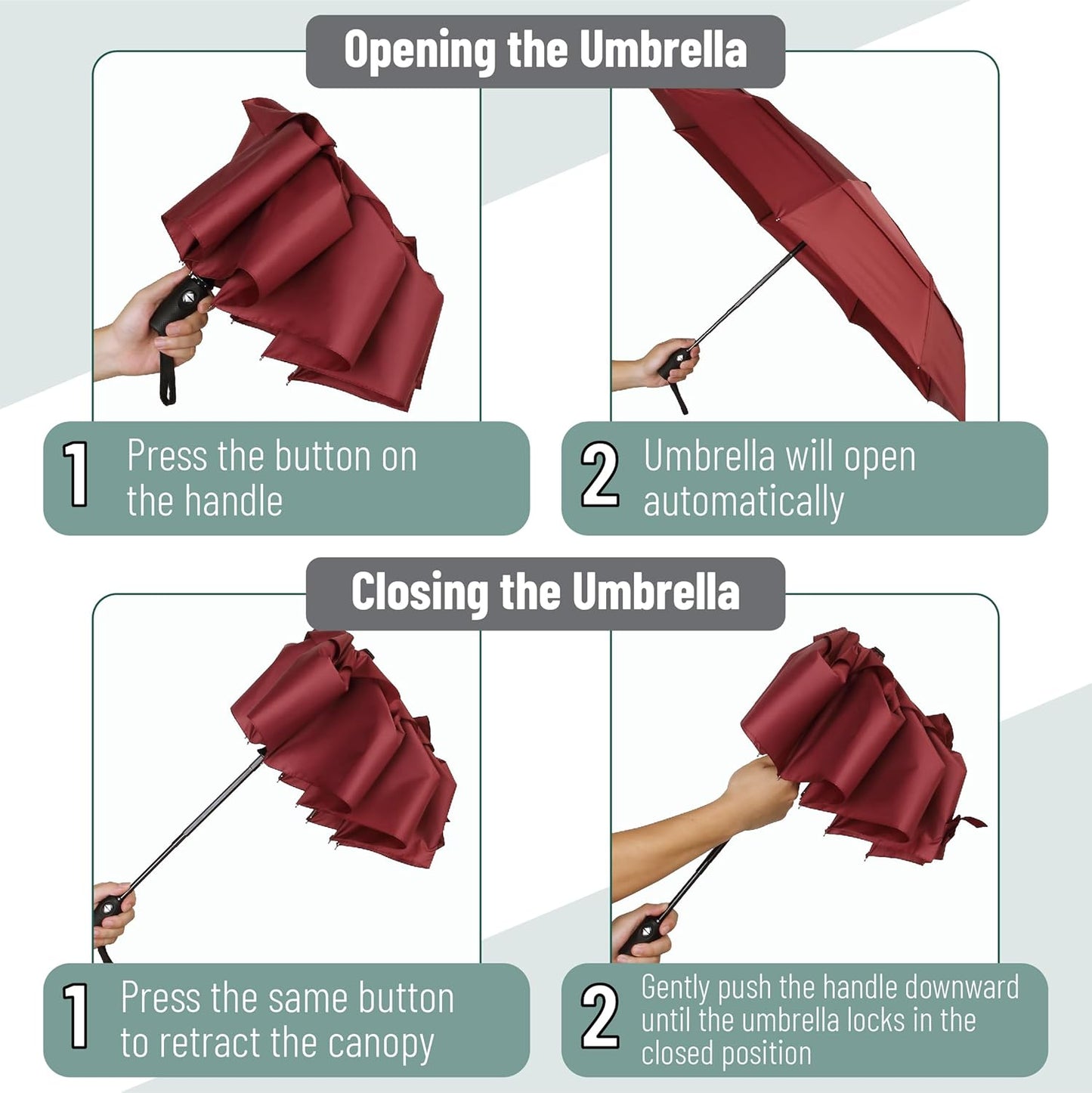 Opening the Umbrella

1 Press the button on the handle

2 Umbrella will open automatically

Closing the Umbrella

1 Press the same button to retract the canopy

2 Gently push the handle downward until the umbrella locks in the closed position