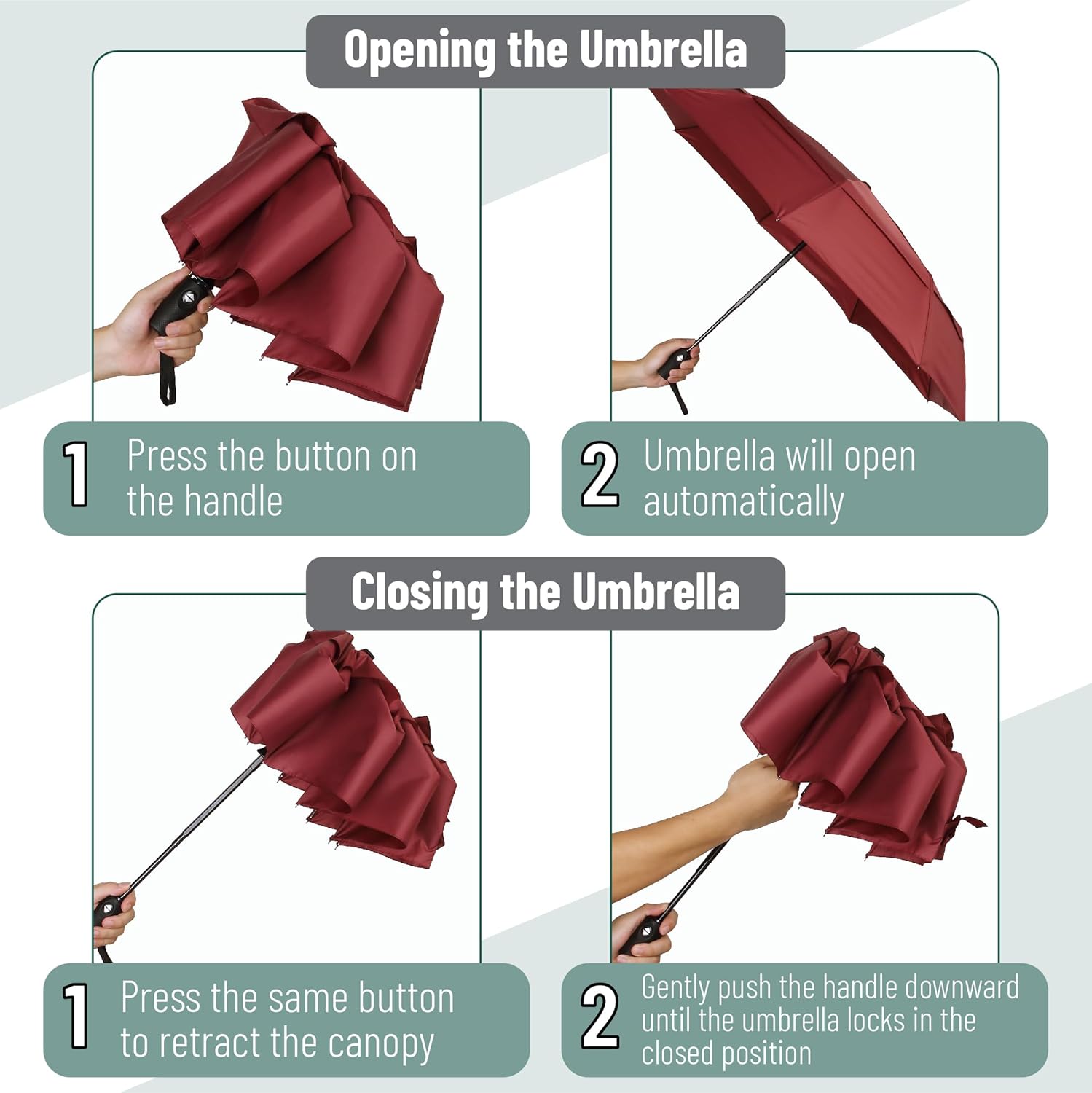 Opening the Umbrella

1 Press the button on the handle

2 Umbrella will open automatically

Closing the Umbrella

1 Press the same button to retract the canopy

2 Gently push the handle downward until the umbrella locks in the closed position