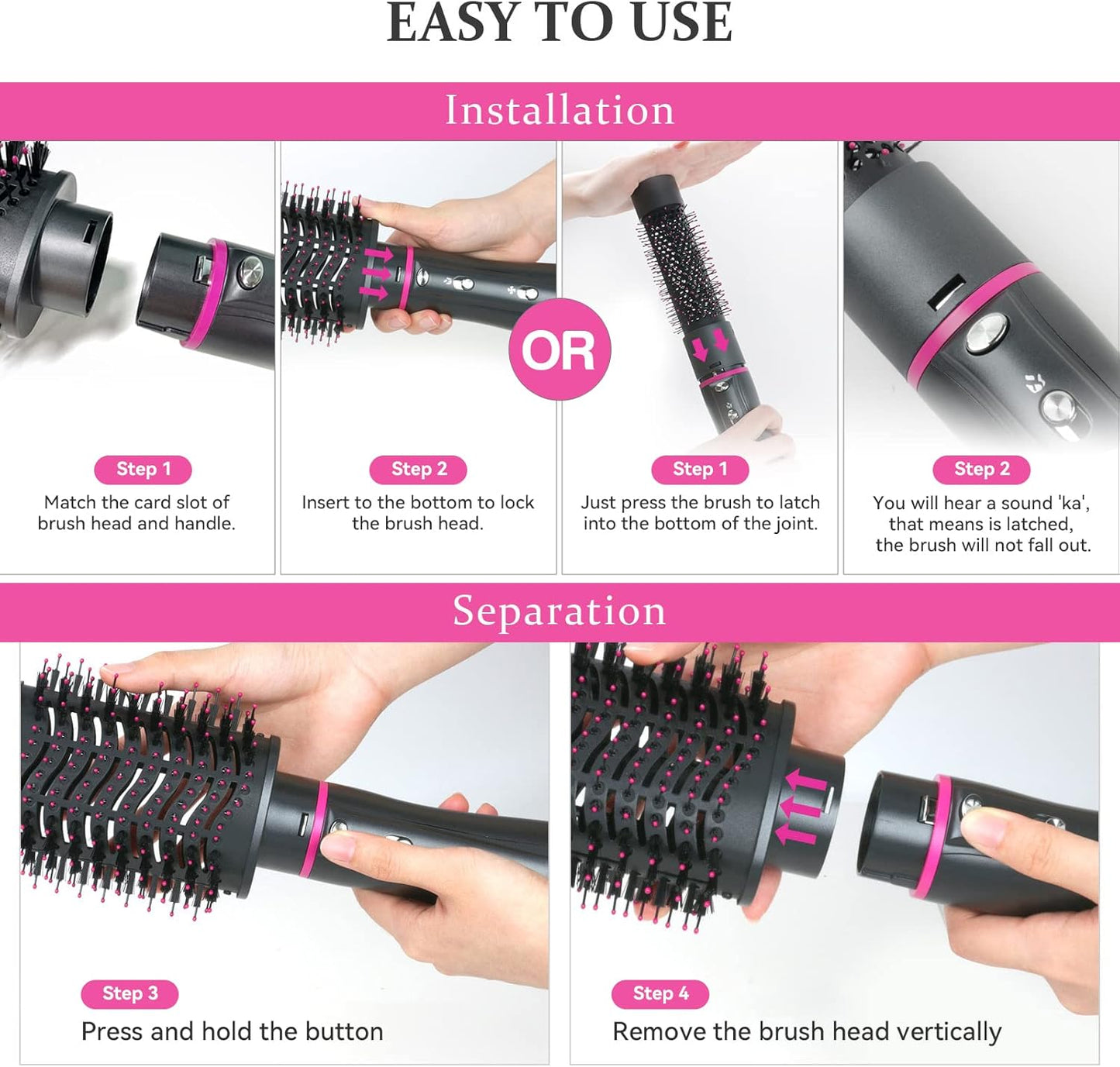 EASY TO USE

Installation

Step 1
Match the card slot of brush head and handle.

Step 2
Insert to the bottom to lock the brush head.

OR

Step 1
Just press the brush to latch into the bottom of the joint.

Step 2
You will hear a sound 'ka', that means is latched, the brush will not fall out.

Separation

Step 3
Press and hold the button

Step 4
Remove the brush head vertically