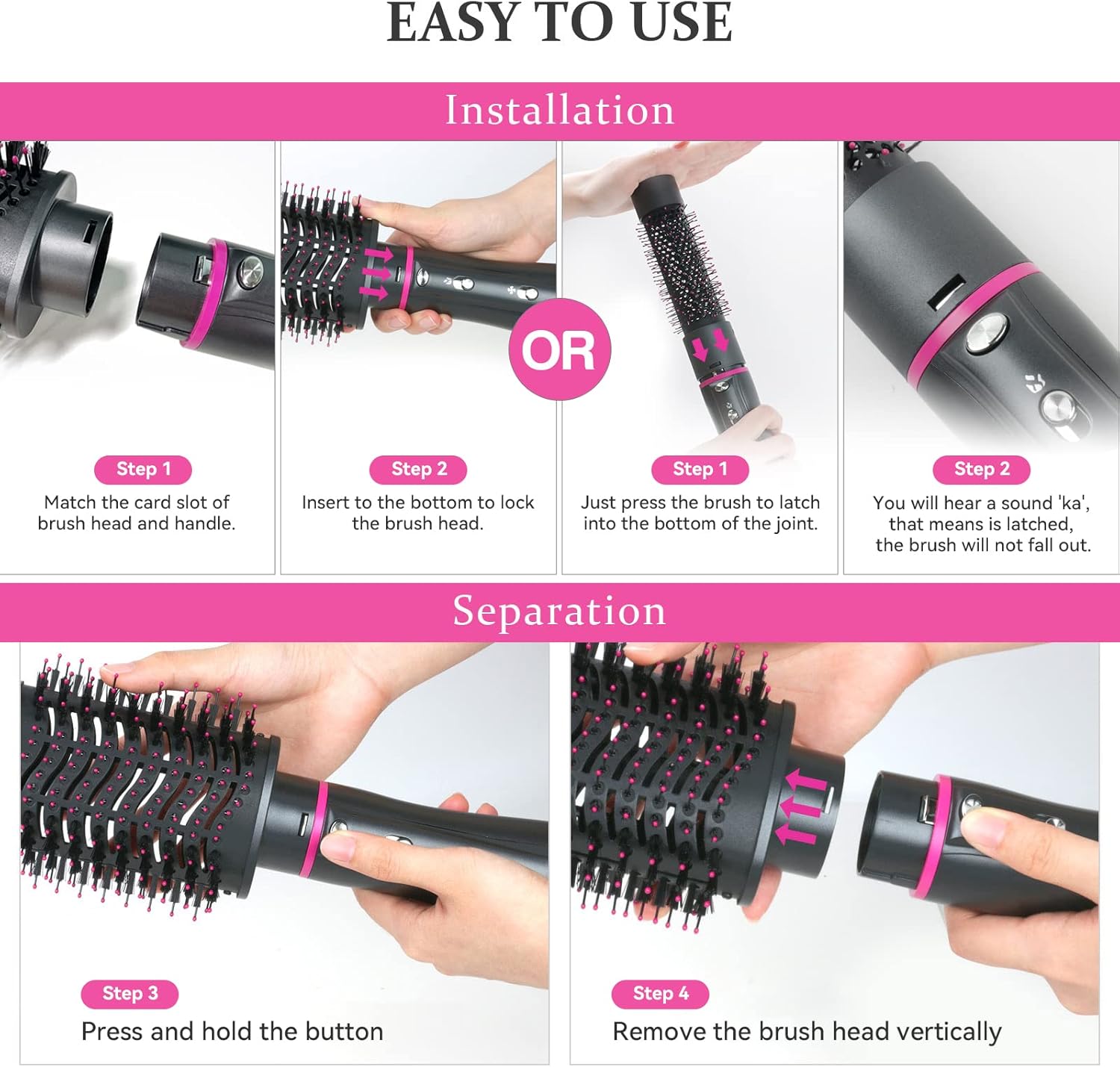 EASY TO USE

Installation

Step 1
Match the card slot of brush head and handle.

Step 2
Insert to the bottom to lock the brush head.

OR

Step 1
Just press the brush to latch into the bottom of the joint.

Step 2
You will hear a sound 'ka', that means is latched, the brush will not fall out.

Separation

Step 3
Press and hold the button

Step 4
Remove the brush head vertically