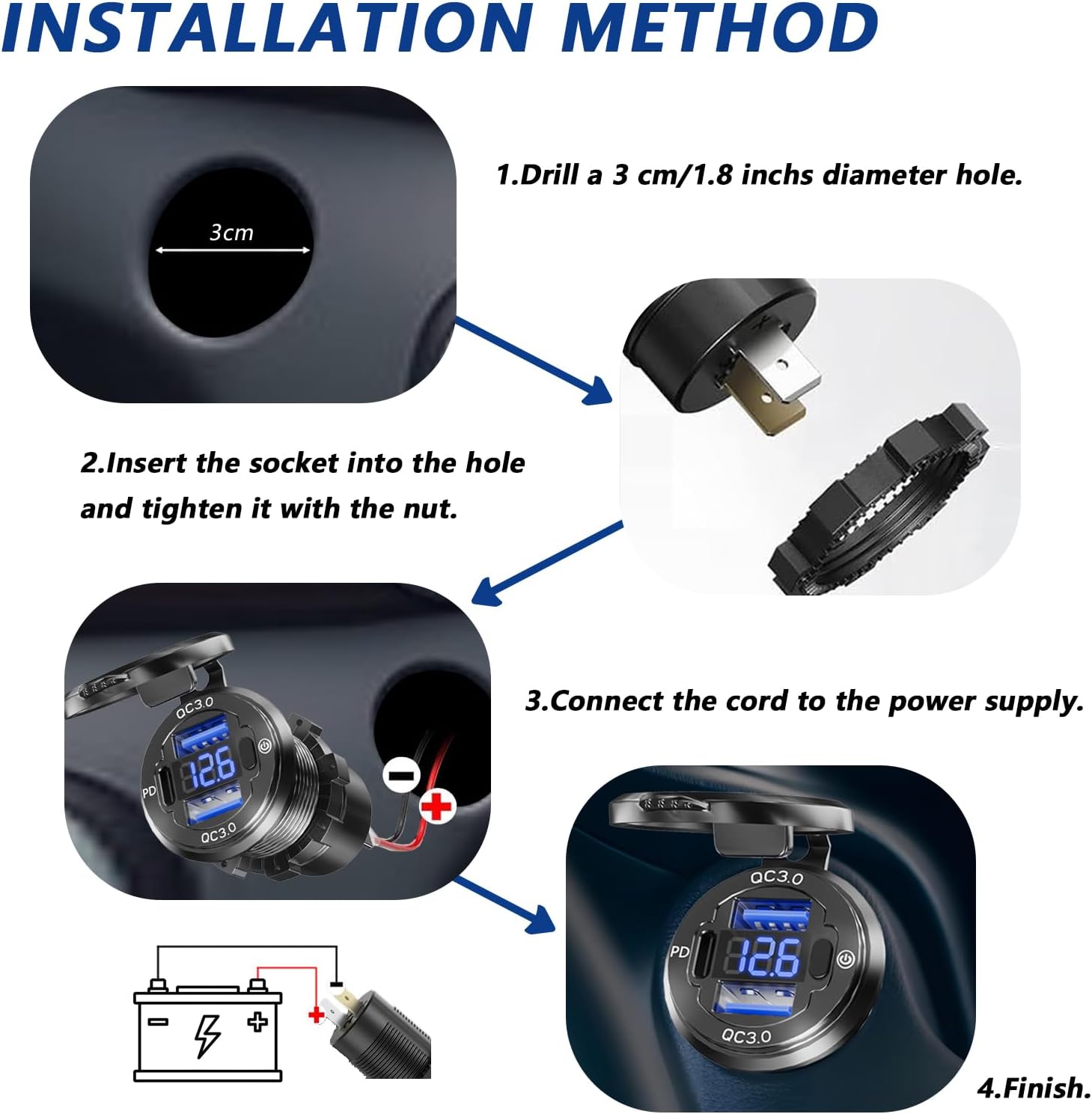 INSTALLATION METHOD

3cm

1.Drill a 3 cm/1.8 inchs diameter hole.

2.Insert the socket into the hole and tighten it with the nut.

QC3.0
12.6
PD
QC3.0

3.Connect the cord to the power supply.

QC3.0
PD
12.6
QC3.0

4.Finish.