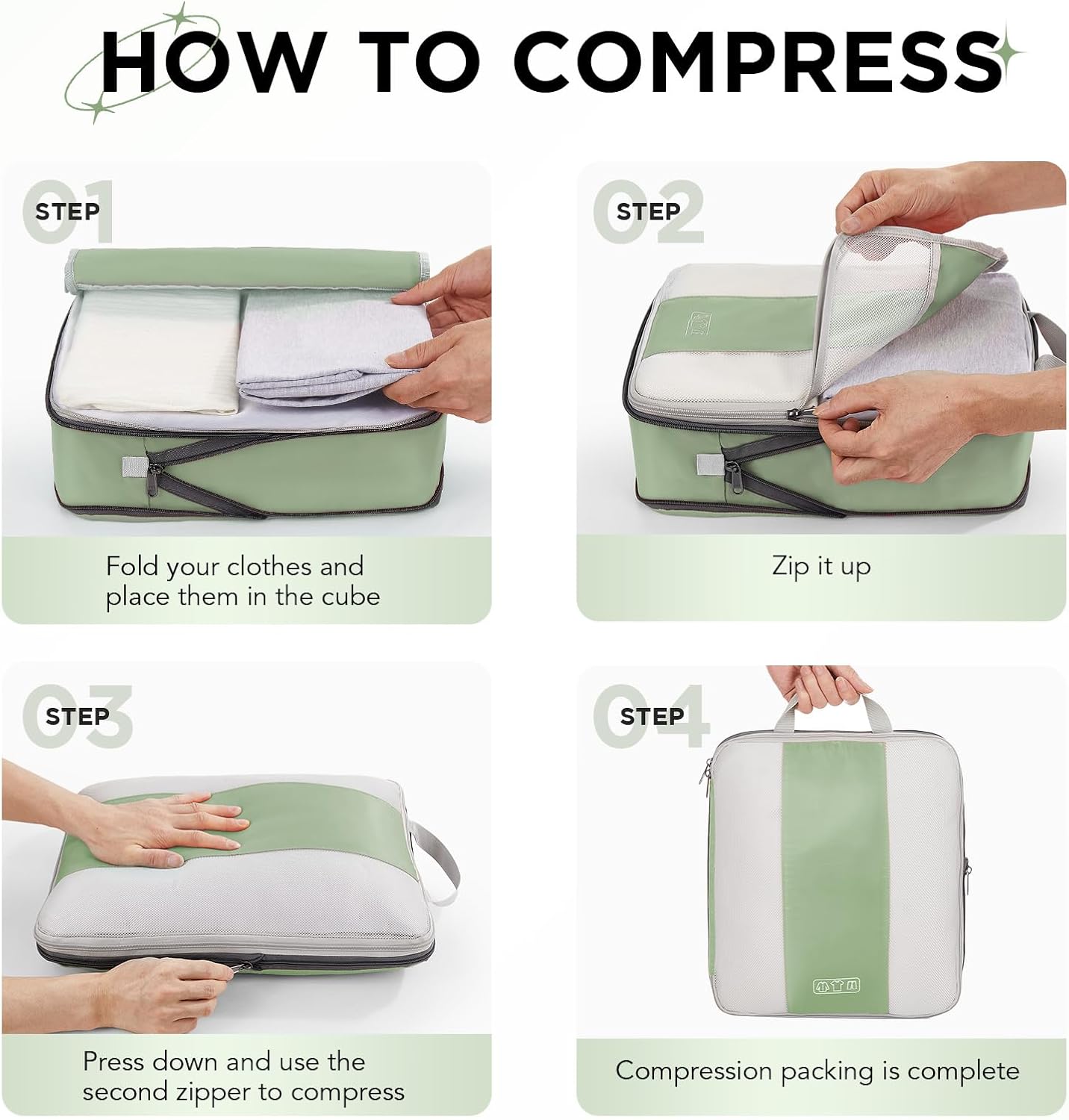 HOW TO COMPRESS

01 STEP

Fold your clothes and place them in the cube

02 STEP

Zip it up

03 STEP

Press down and use the second zipper to compress

04 STEP

Compression packing is complete