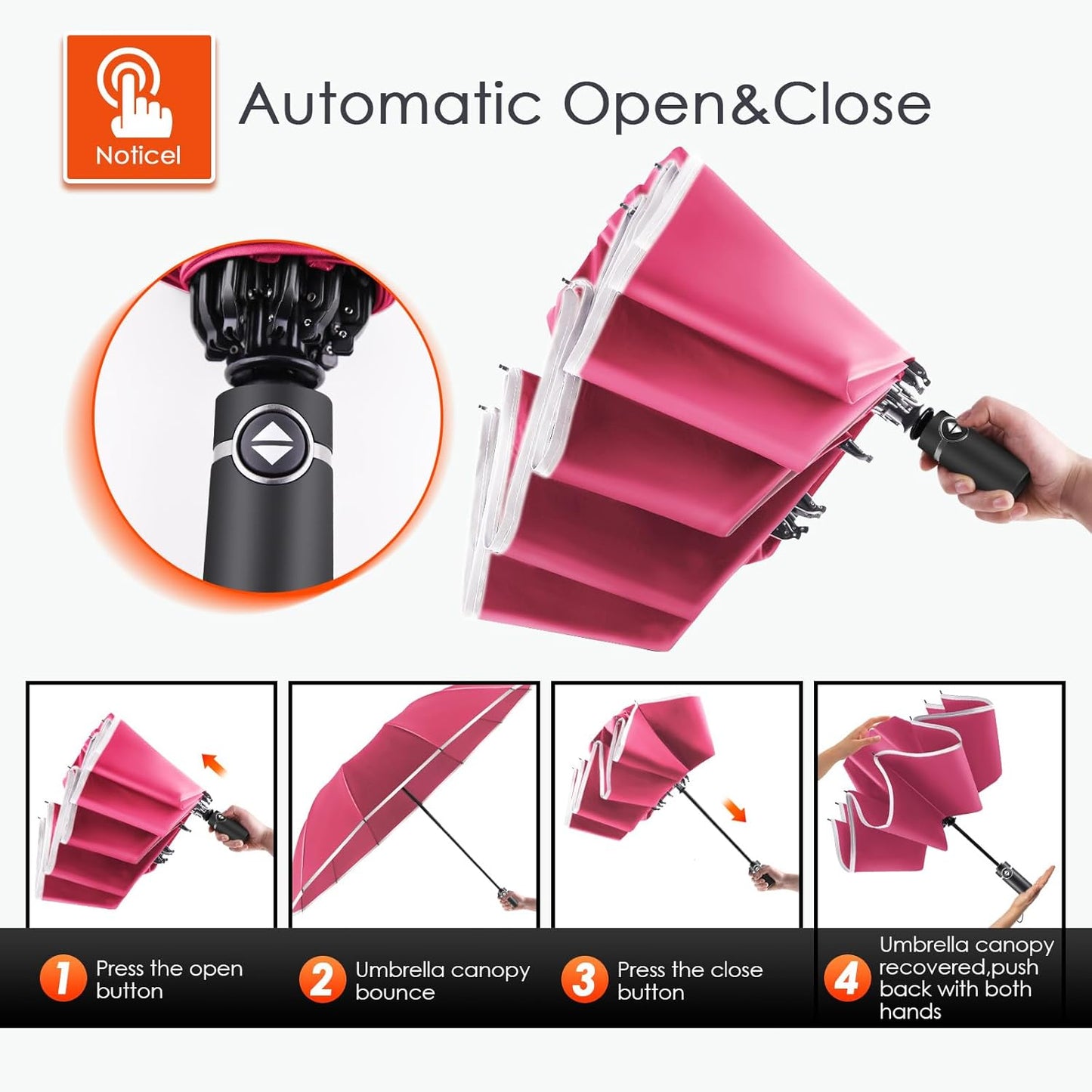 Noticel

Automatic Open&Close

1 Press the open button

2 Umbrella canopy bounce

3 Press the close button

4 Umbrella canopy recovered,push back with both hands