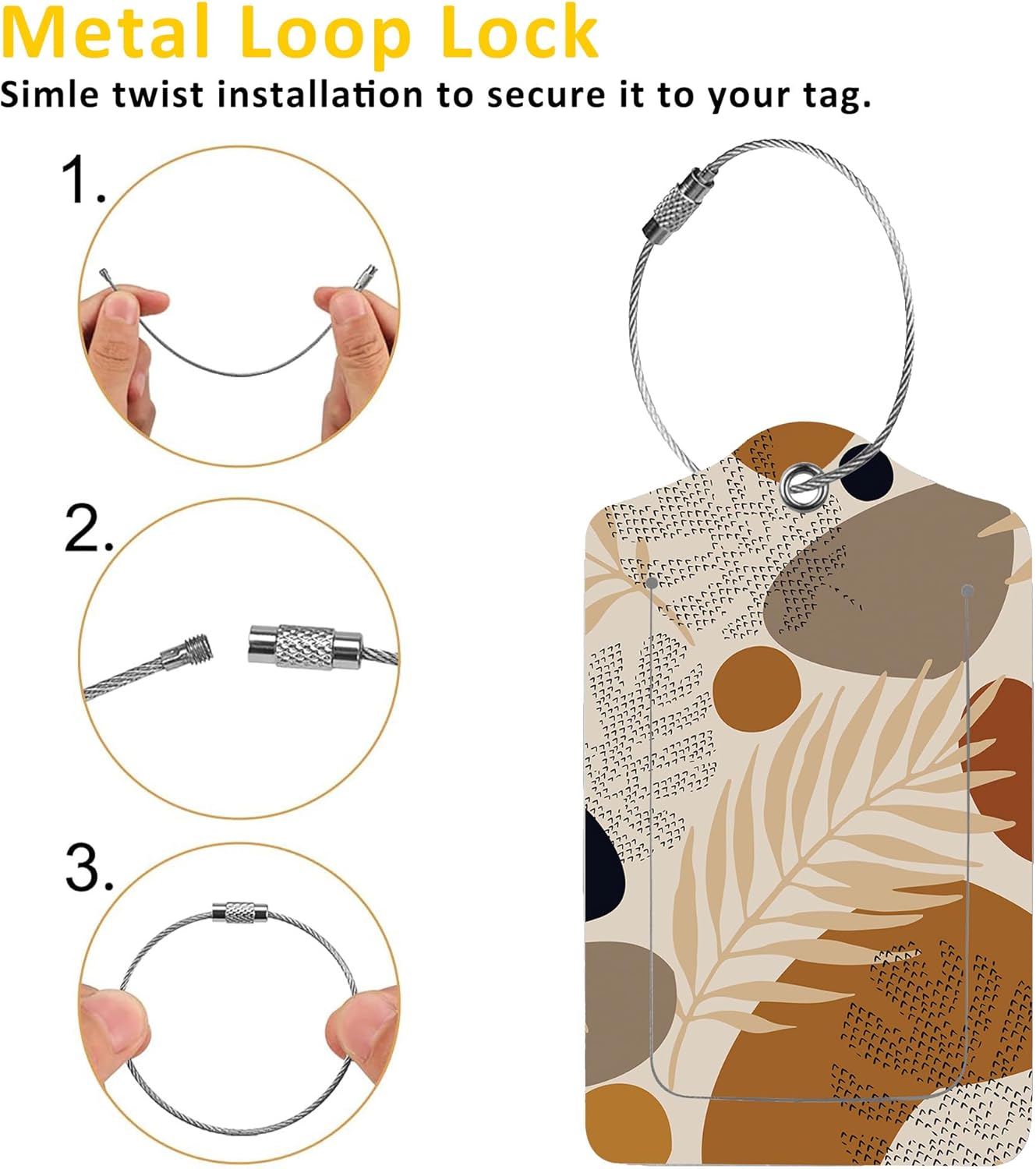 Metal Loop Lock

Simle twist installation to secure it to your tag.

1.

2.

3.