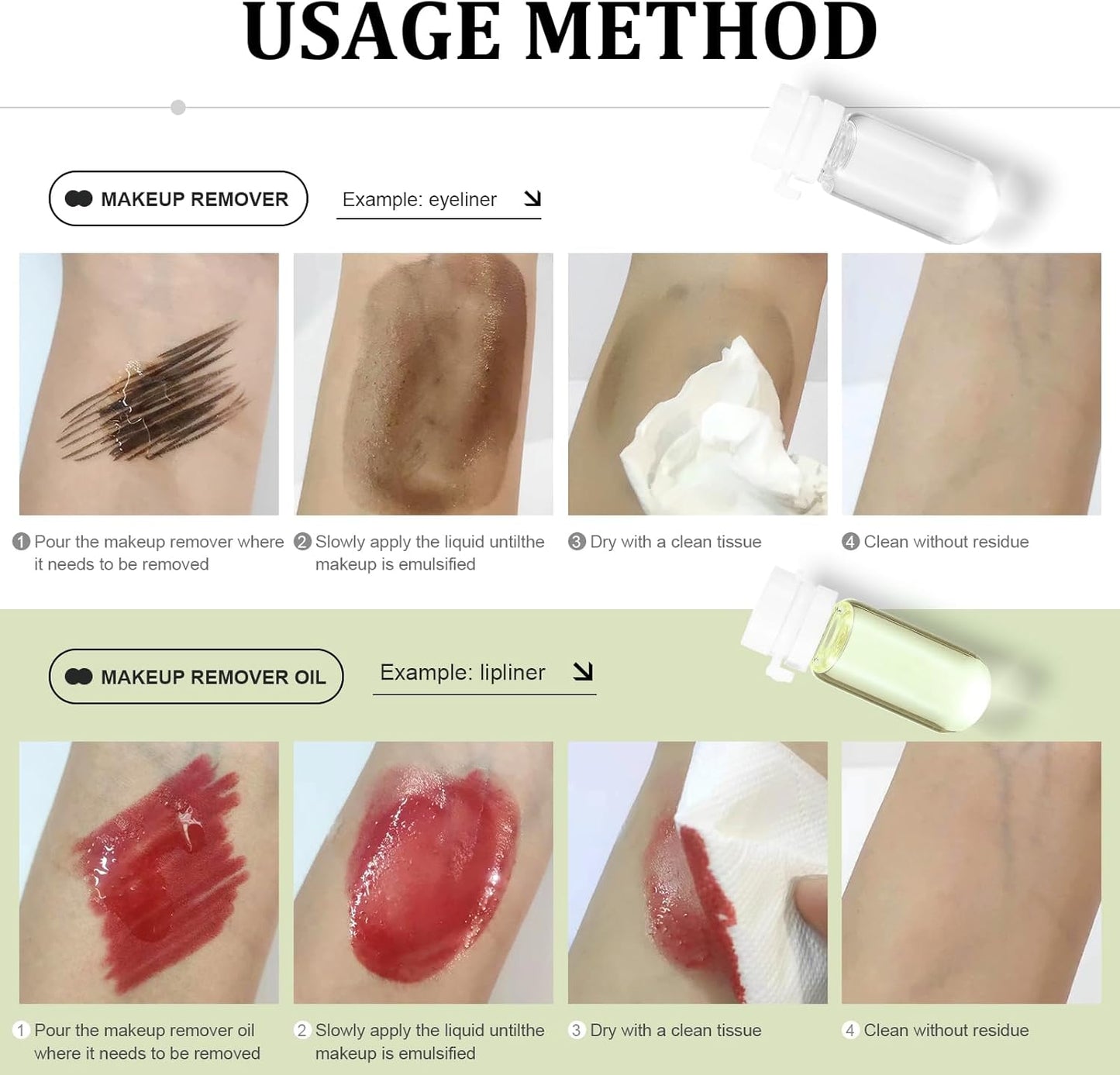 USAGE METHOD

MAKEUP REMOVER

Example: eyeliner

1 Pour the makeup remover where it needs to be removed

2 Slowly apply the liquid untilthe makeup is emulsified

3 Dry with a clean tissue

4 Clean without residue

MAKEUP REMOVER OIL

Example: lipliner

1 Pour the makeup remover oil where it needs to be removed

2 Slowly apply the liquid untilthe makeup is emulsified

3 Dry with a clean tissue

4 Clean without residue