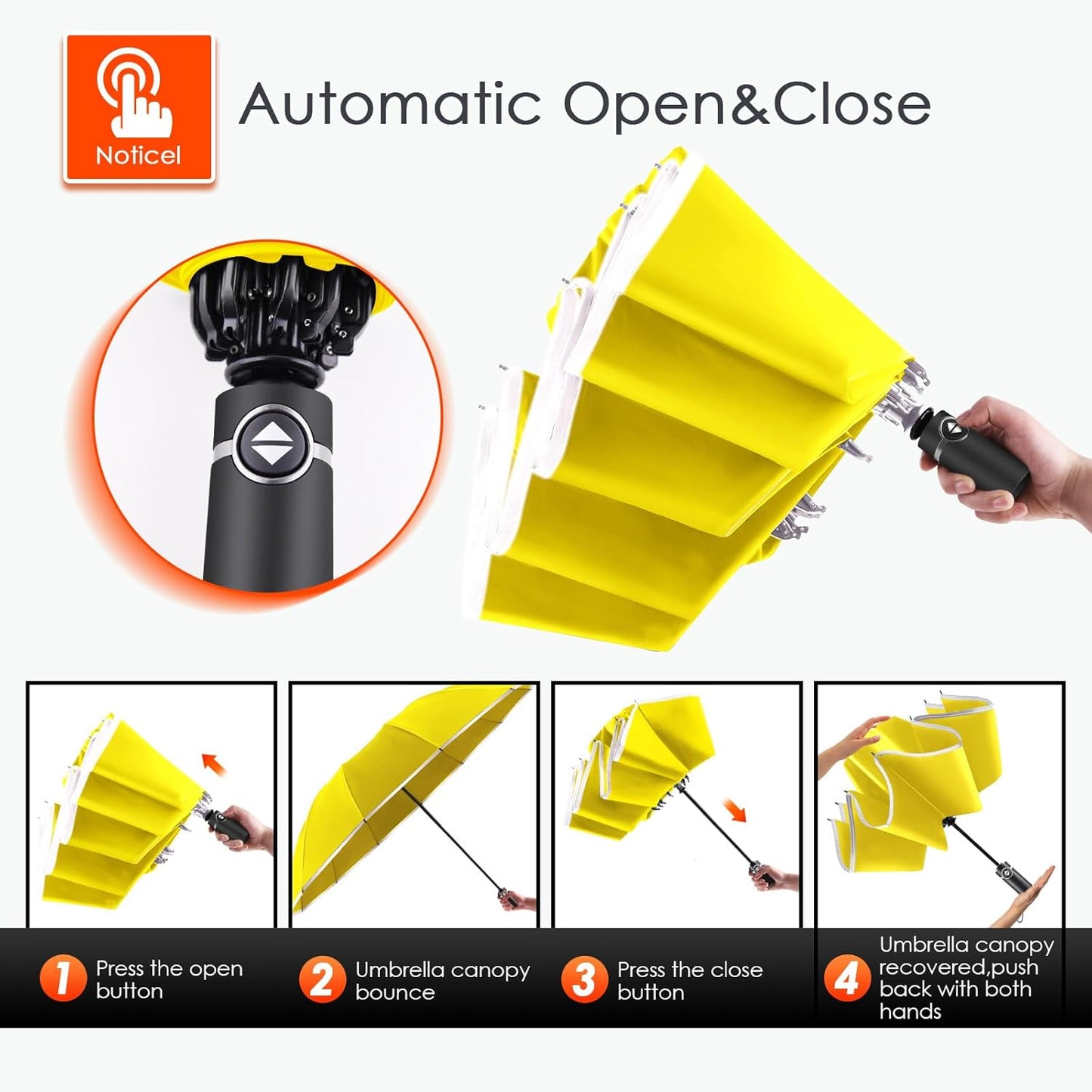 Noticel

Automatic Open&Close

1 Press the open button

2 Umbrella canopy bounce

3 Press the close button

4 Umbrella canopy recovered,push back with both hands