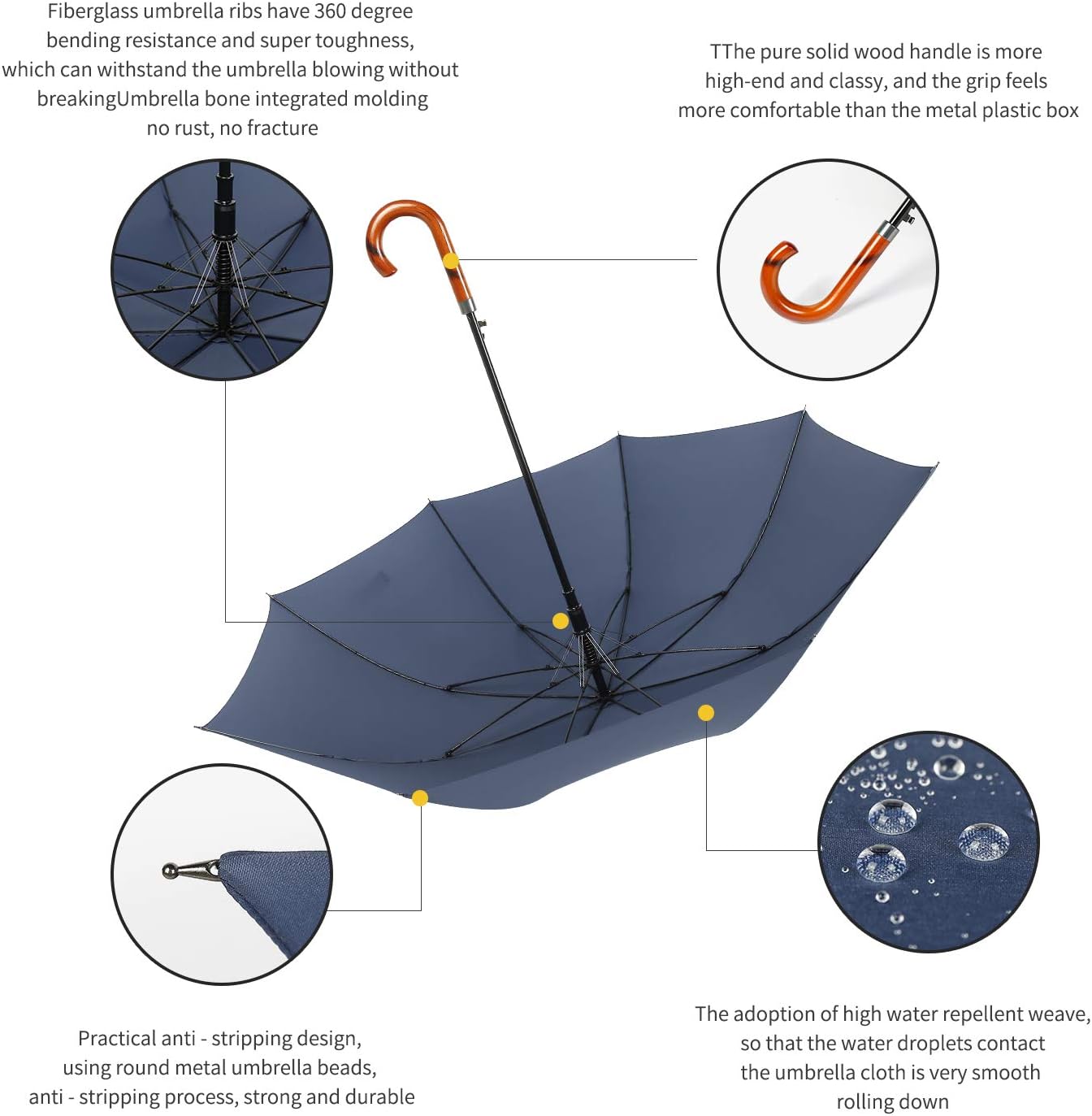 Fiberglass umbrella ribs have 360 degree bending resistance and super toughness, which can withstand the umbrella blowing without breakingUmbrella bone integrated molding no rust, no fracture

TThe pure solid wood handle is more high-end and classy, and the grip feels more comfortable than the metal plastic box

Practical anti - stripping design, using round metal umbrella beads, anti - stripping process, strong and durable

The adoption of high water repellent weave, so that the water droplets contact the umbrella cloth is very smooth rolling down