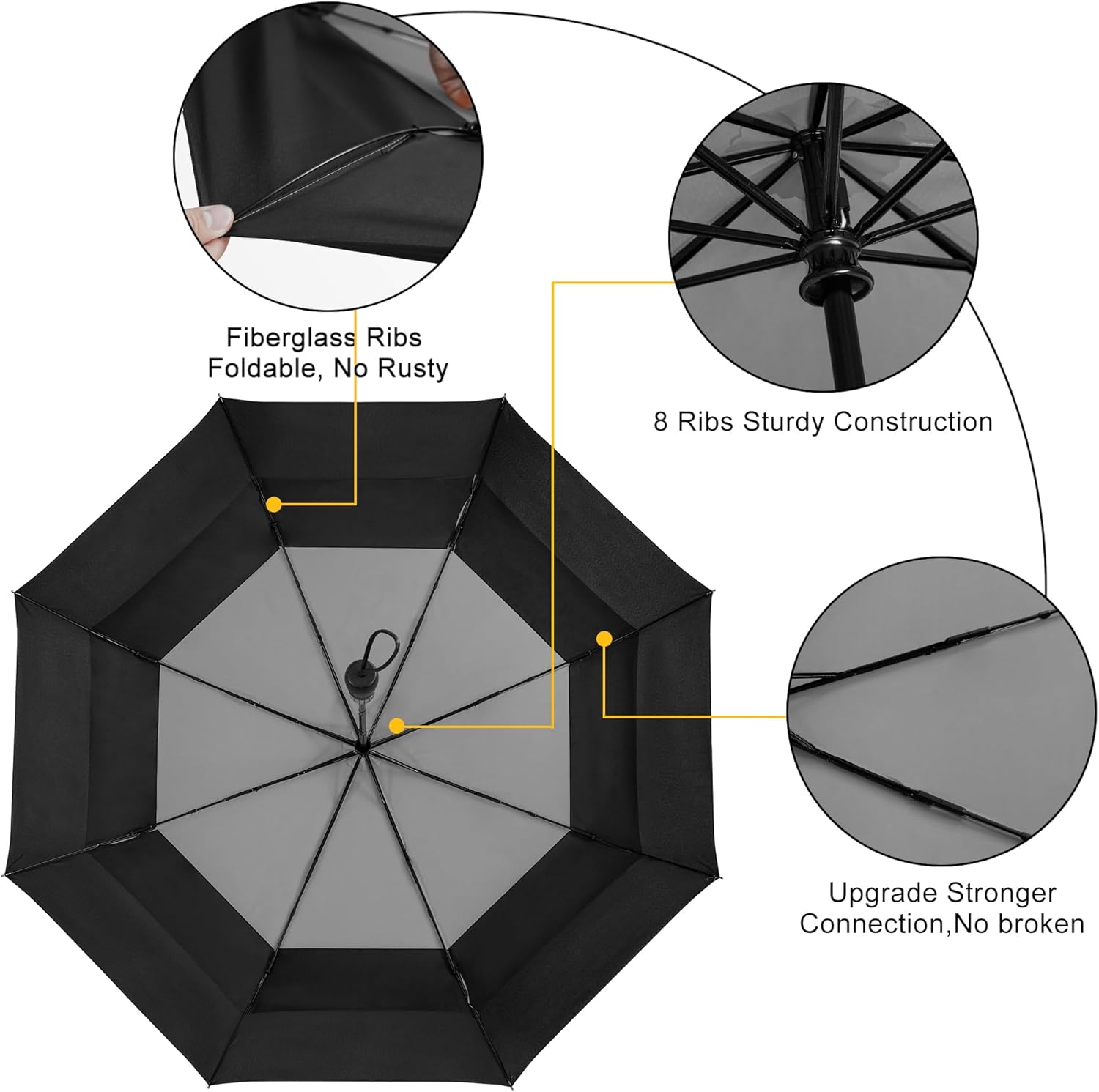 Fiberglass Ribs
Foldable, No Rusty

8 Ribs Sturdy Construction

Upgrade Stronger
Connection,No broken