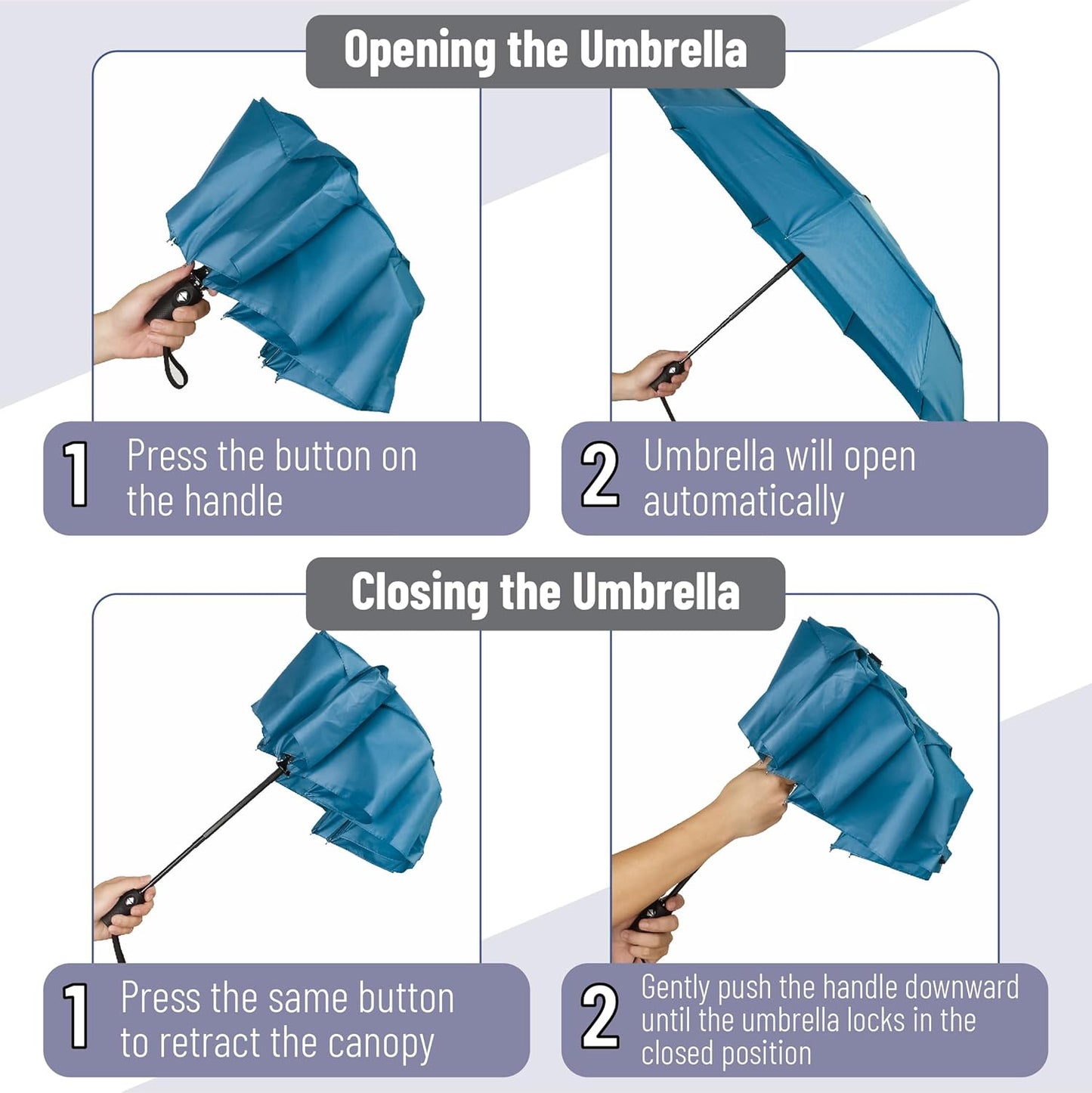 Opening the Umbrella

1 Press the button on the handle

2 Umbrella will open automatically

Closing the Umbrella

1 Press the same button to retract the canopy

2 Gently push the handle downward until the umbrella locks in the closed position