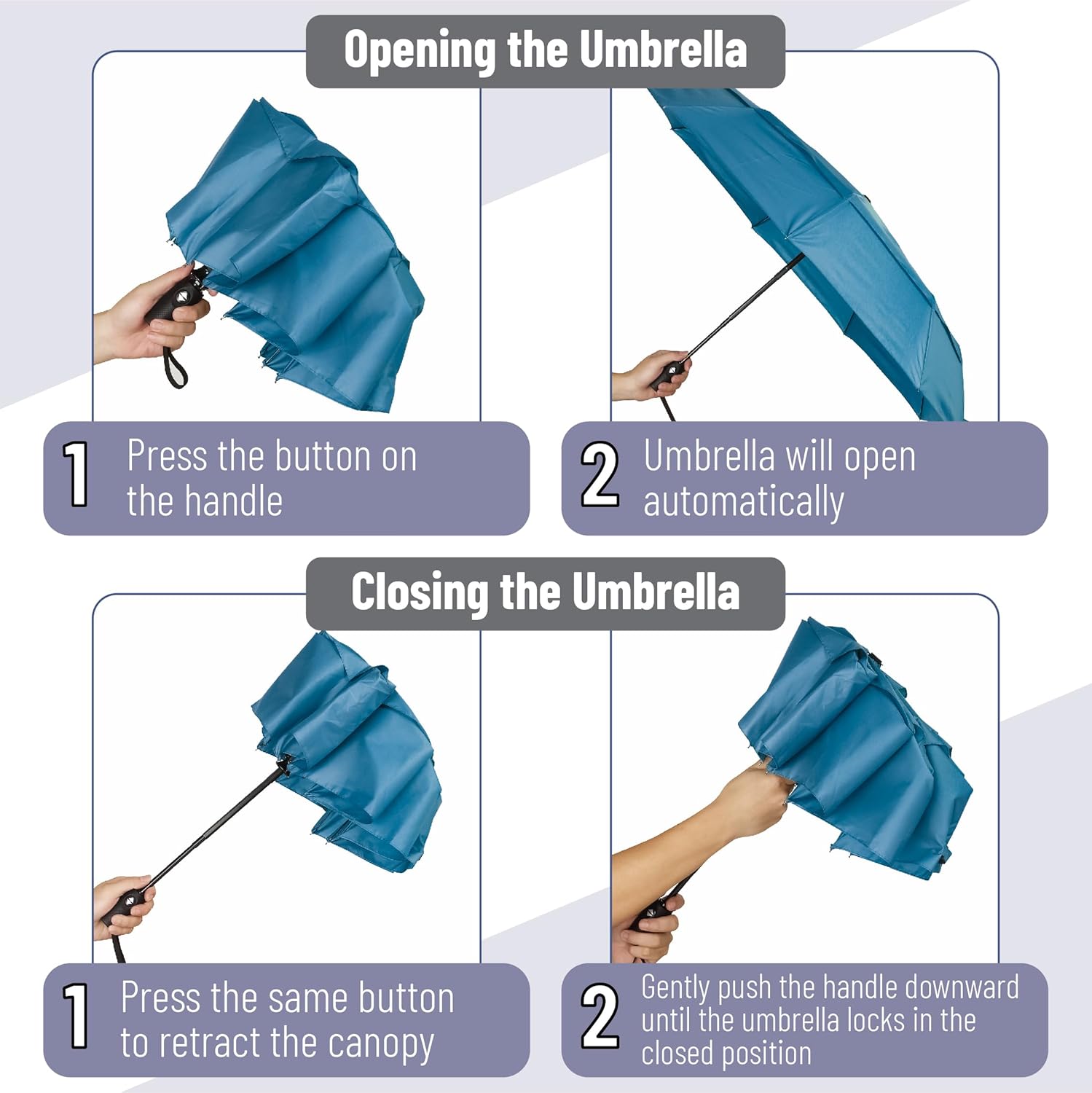 Opening the Umbrella

1 Press the button on the handle

2 Umbrella will open automatically

Closing the Umbrella

1 Press the same button to retract the canopy

2 Gently push the handle downward until the umbrella locks in the closed position