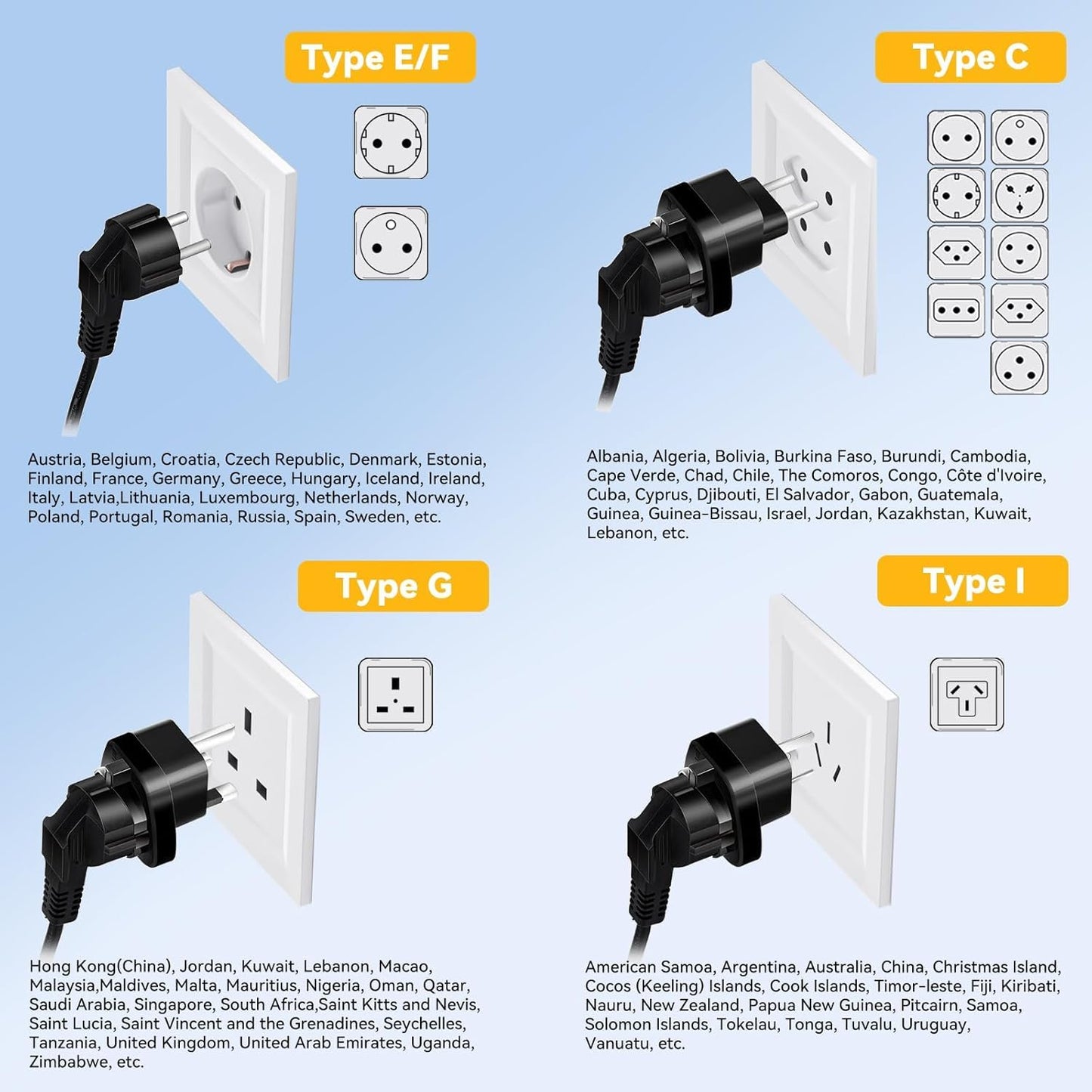 Type E/F

Austria, Belgium, Croatia, Czech Republic, Denmark, Estonia, Finland, France, Germany, Greece, Hungary, Iceland, Ireland, Italy, Latvia,Lithuania, Luxembourg, Netherlands, Norway, Poland, Portugal, Romania, Russia, Spain, Sweden, etc.

Type C

Albania, Algeria, Bolivia, Burkina Faso, Burundi, Cambodia, Cape Verde, Chad, Chile, The Comoros, Congo, Côte d'Ivoire, Cuba, Cyprus, Djibouti, El Salvador, Gabon, Guatemala, Guinea, Guinea-Bissau, Israel, Jordan, Kazakhstan, Kuwait, Lebanon, etc.

Type G

Hong Kong(China), Jordan, Kuwait, Lebanon, Macao, Malaysia,Maldives, Malta, Mauritius, Nigeria, Oman, Qatar, Saudi Arabia, Singapore, South Africa,Saint Kitts and Nevis, Saint Lucia, Saint Vincent and the Grenadines, Seychelles, Tanzania, United Kingdom, United Arab Emirates, Uganda, Zimbabwe, etc.

Type I

American Samoa, Argentina, Australia, China, Christmas Island, Cocos (Keeling) Islands, Cook Islands, Timor-leste, Fiji, Kiribati, Nauru, New Zealand, Papua New Guinea, Pitcairn, Samoa, Solomon Islands, Tokelau, Tonga, Tuvalu, Uruguay, Vanuatu, etc.