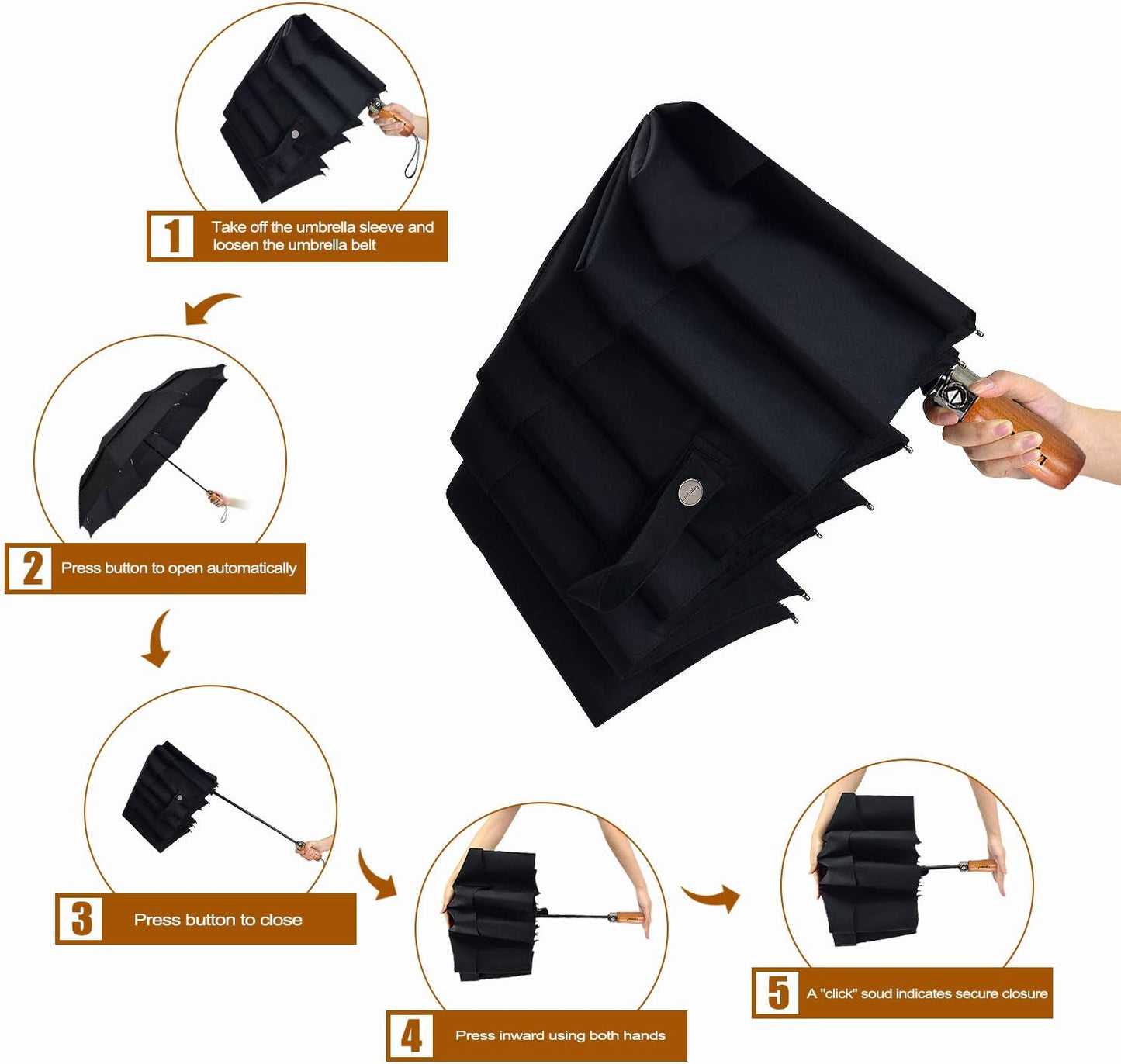 1 Take off the umbrella sleeve and loosen the umbrella belt

2 Press button to open automatically

3 Press button to close

4 Press inward using both hands

5 A "click" soud indicates secure closure