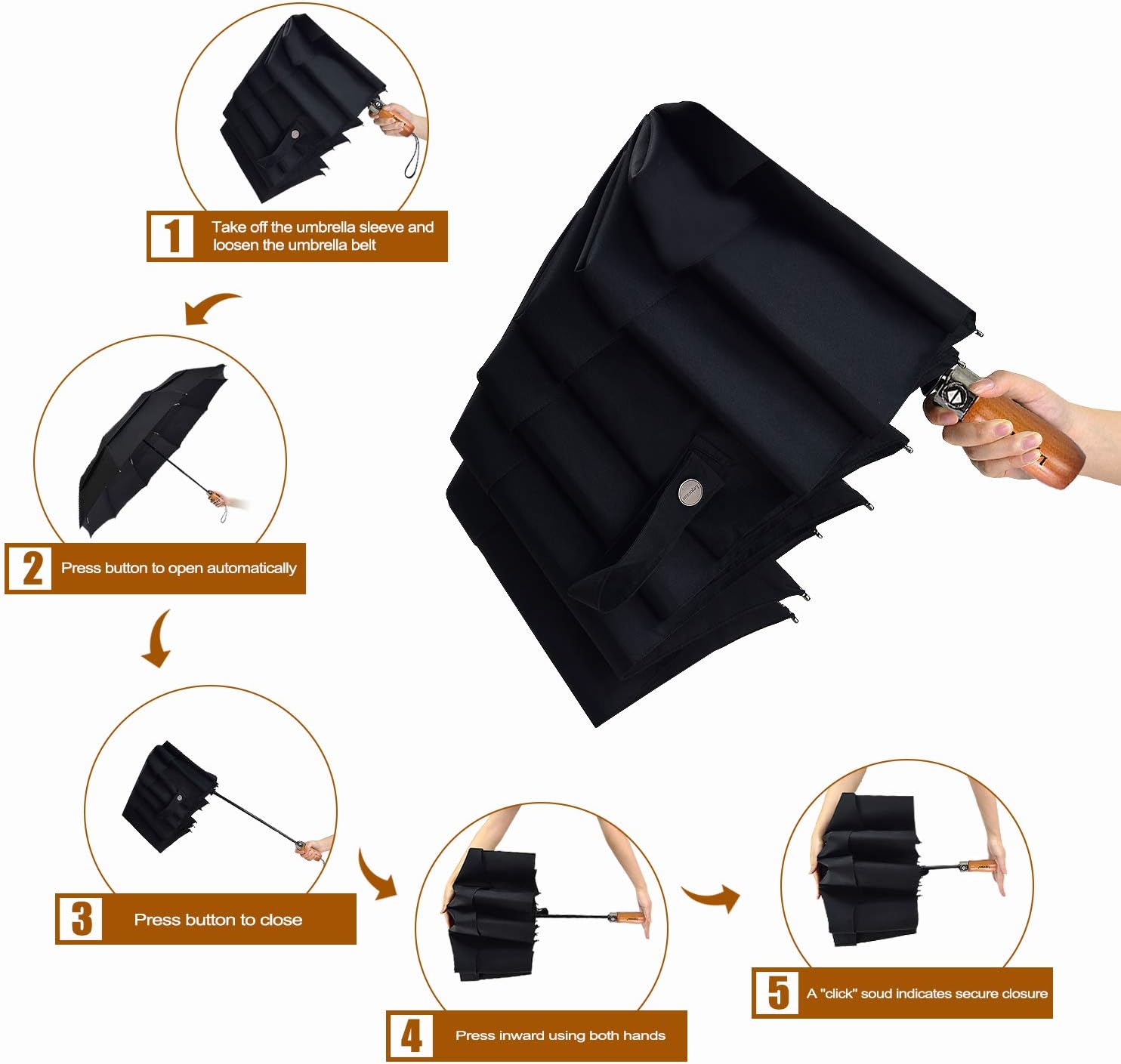 1 Take off the umbrella sleeve and loosen the umbrella belt

2 Press button to open automatically

3 Press button to close

4 Press inward using both hands

5 A "click" soud indicates secure closure