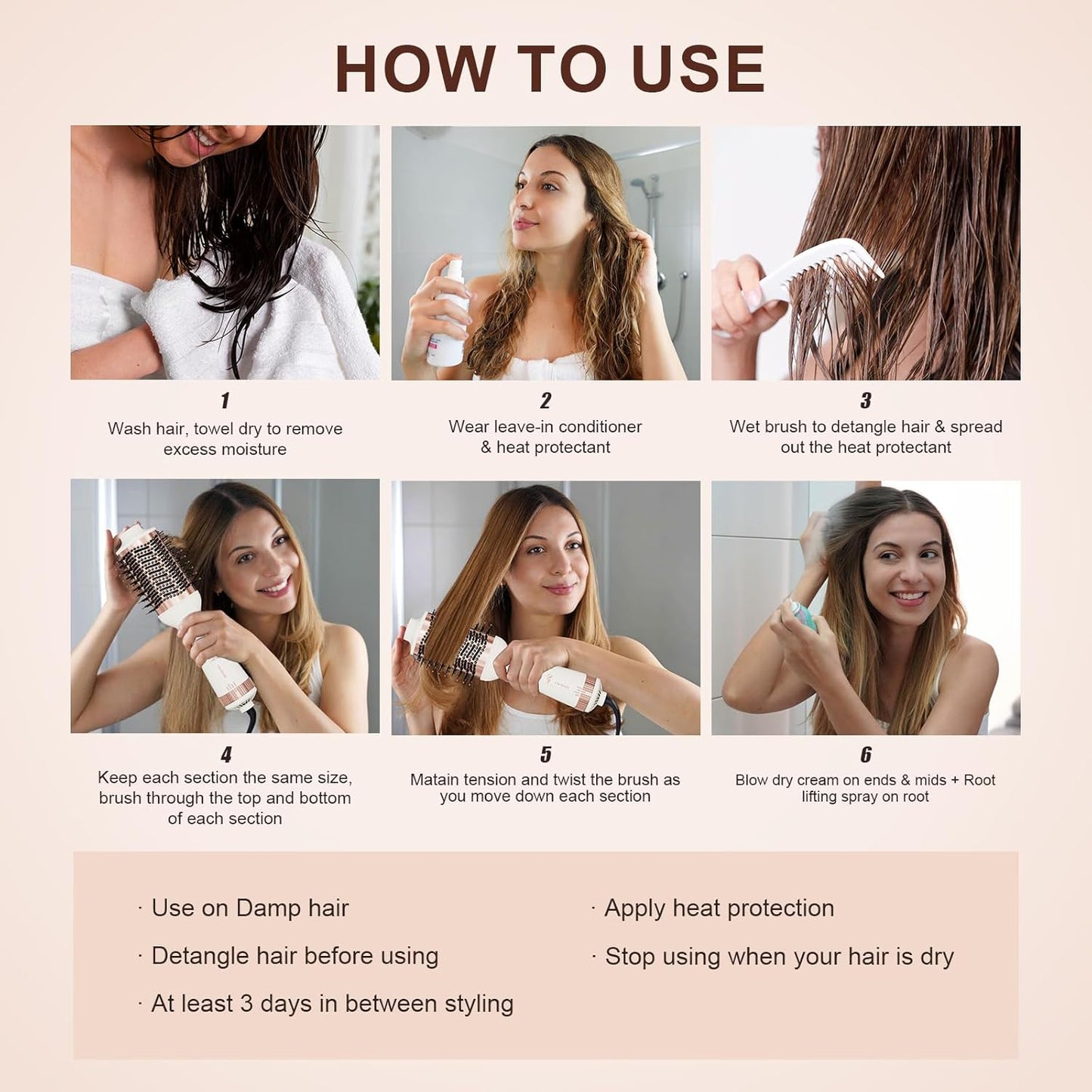 HOW TO USE

1
Wash hair, towel dry to remove excess moisture

2
Wear leave-in conditioner & heat protectant

3
Wet brush to detangle hair & spread out the heat protectant

4
Keep each section the same size, brush through the top and bottom of each section

5
Matain tension and twist the brush as you move down each section

6
Blow dry cream on ends & mids + Root lifting spray on root

· Use on Damp hair

· Detangle hair before using

· At least 3 days in between styling

· Apply heat protection

· Stop using when your hair is dry