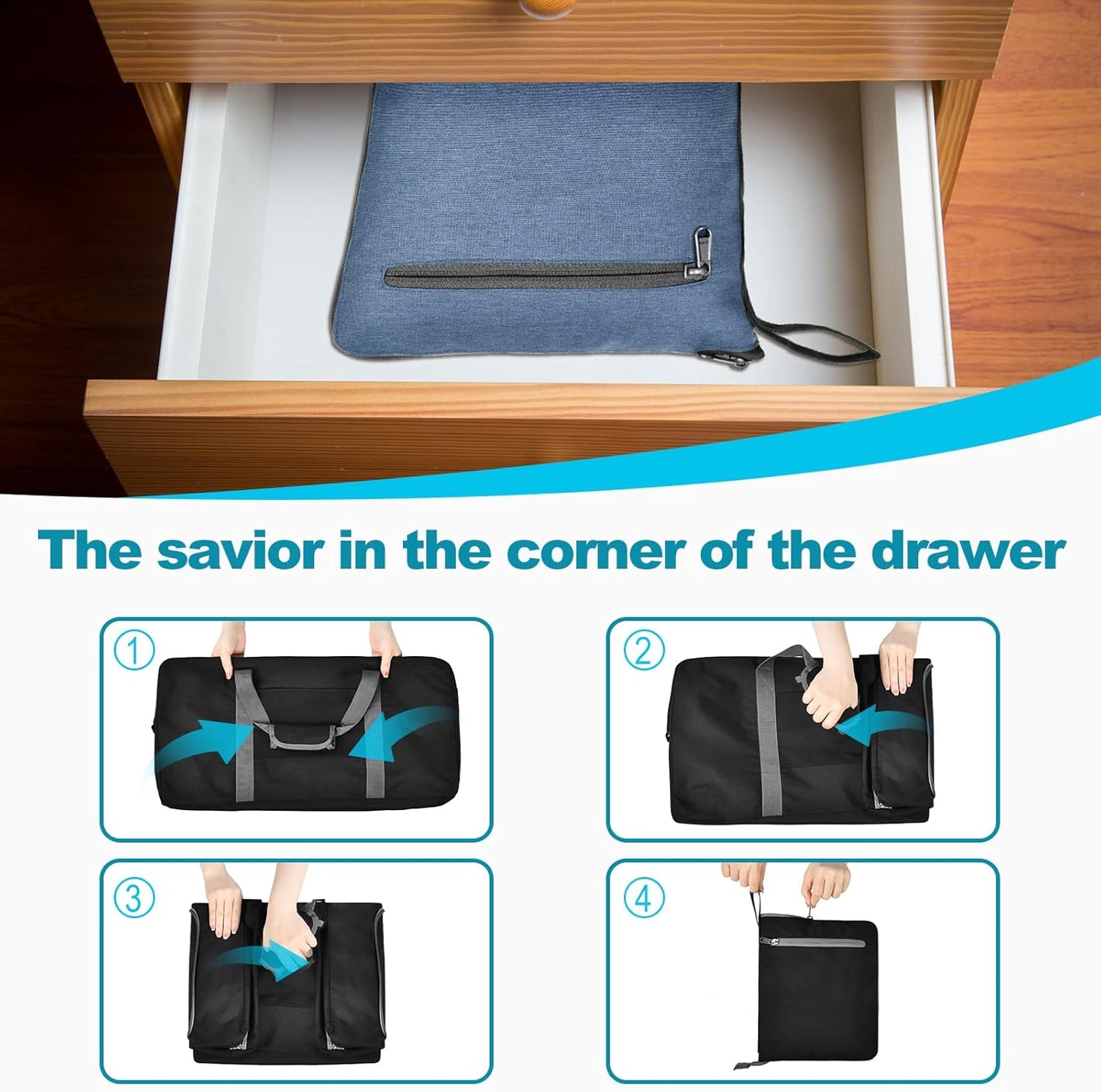 The savior in the corner of the drawer

①

②

③

④