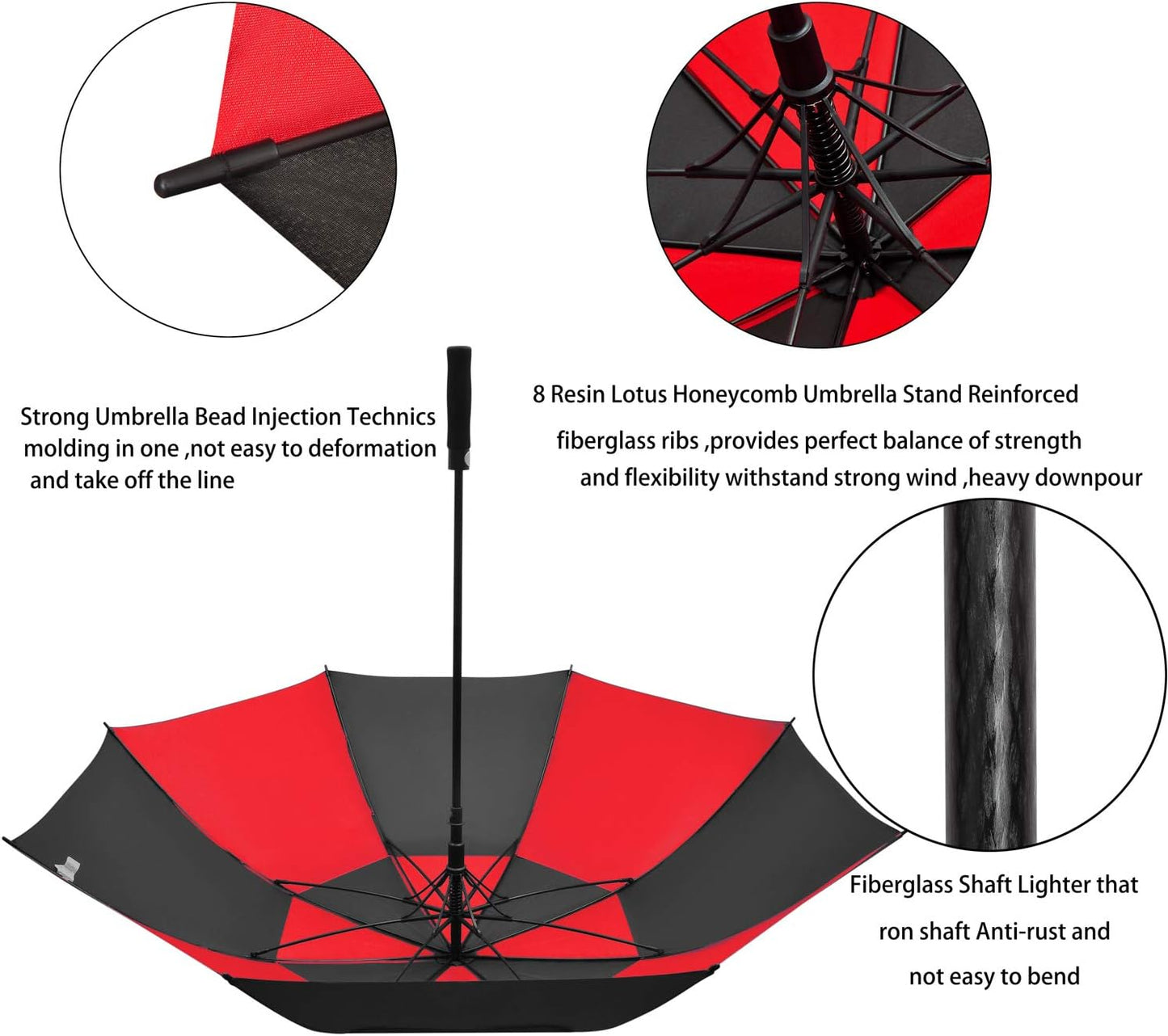 Strong Umbrella Bead Injection Technics molding in one ,not easy to deformation and take off the line

8 Resin Lotus Honeycomb Umbrella Stand Reinforced fiberglass ribs ,provides perfect balance of strength and flexibility withstand strong wind ,heavy downpour

Fiberglass Shaft Lighter that ron shaft Anti-rust and not easy to bend