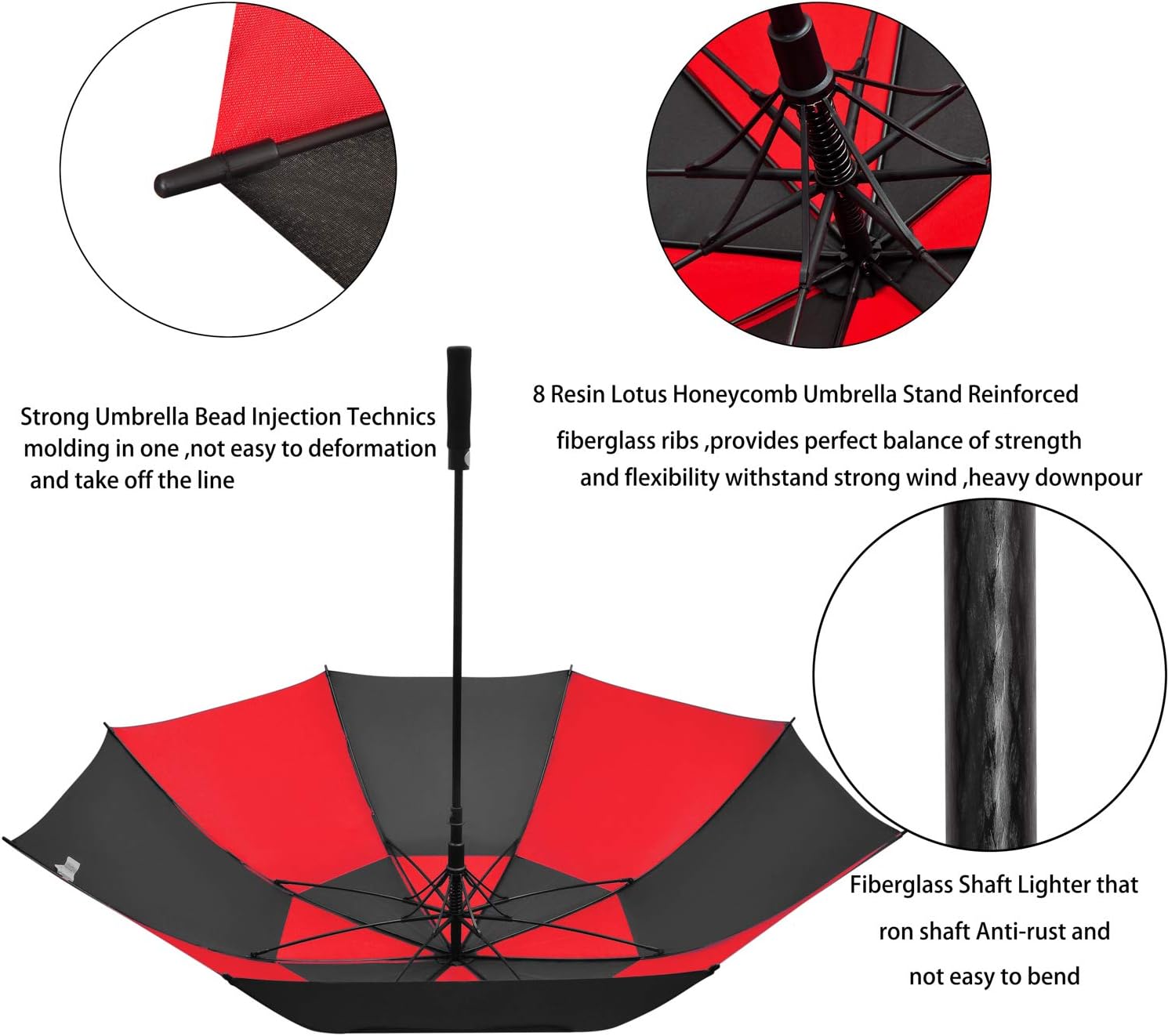 Strong Umbrella Bead Injection Technics molding in one ,not easy to deformation and take off the line

8 Resin Lotus Honeycomb Umbrella Stand Reinforced fiberglass ribs ,provides perfect balance of strength and flexibility withstand strong wind ,heavy downpour

Fiberglass Shaft Lighter that ron shaft Anti-rust and not easy to bend