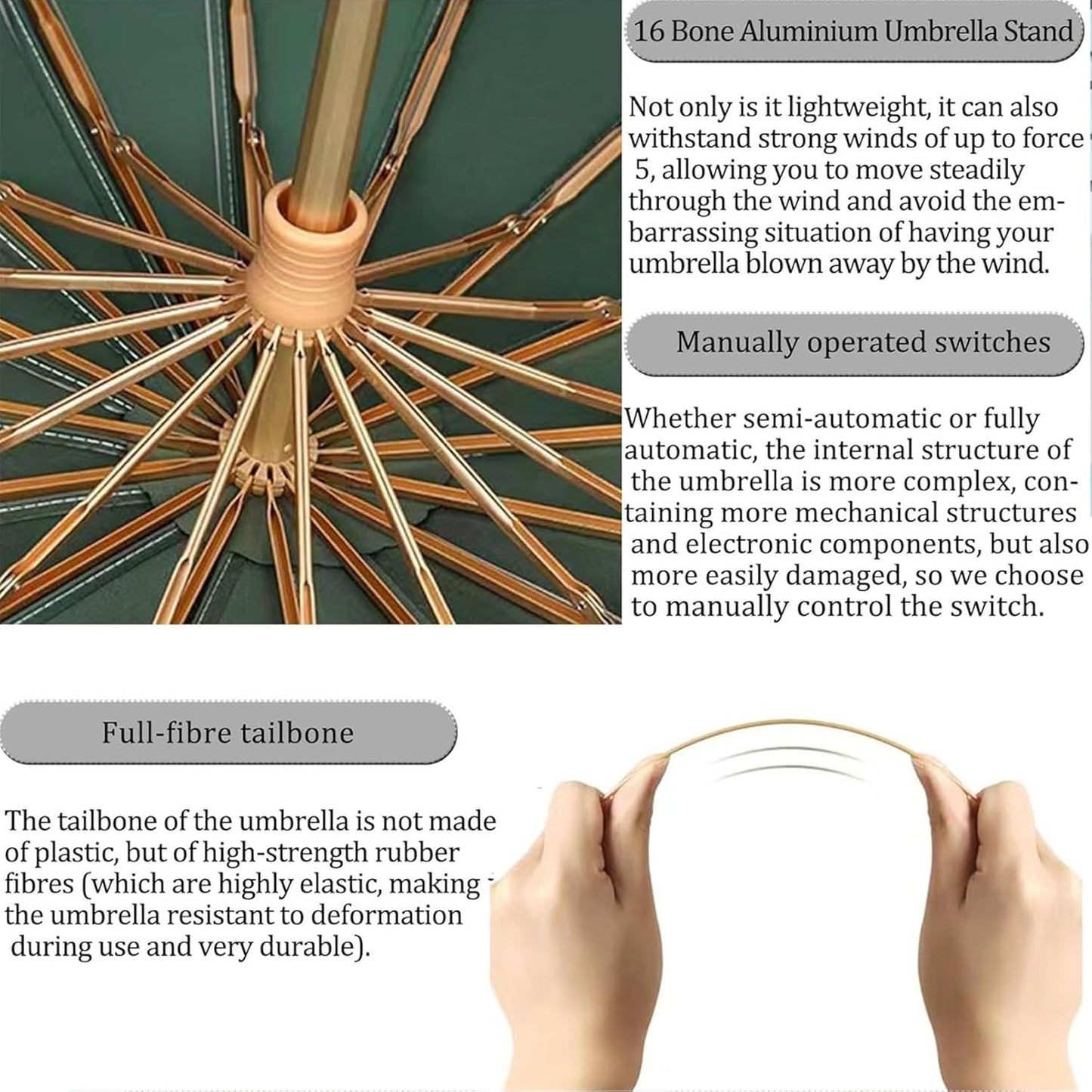 16 Bone Aluminium Umbrella Stand

Not only is it lightweight, it can also withstand strong winds of up to force 5, allowing you to move steadily through the wind and avoid the embarrassing situation of having your umbrella blown away by the wind.

Manually operated switches

Whether semi-automatic or fully automatic, the internal structure of the umbrella is more complex, containing more mechanical structures and electronic components, but also more easily damaged, so we choose to manually control the switch.

Full-fibre tailbone

The tailbone of the umbrella is not made of plastic, but of high-strength rubber fibres (which are highly elastic, making the umbrella resistant to deformation during use and very durable).