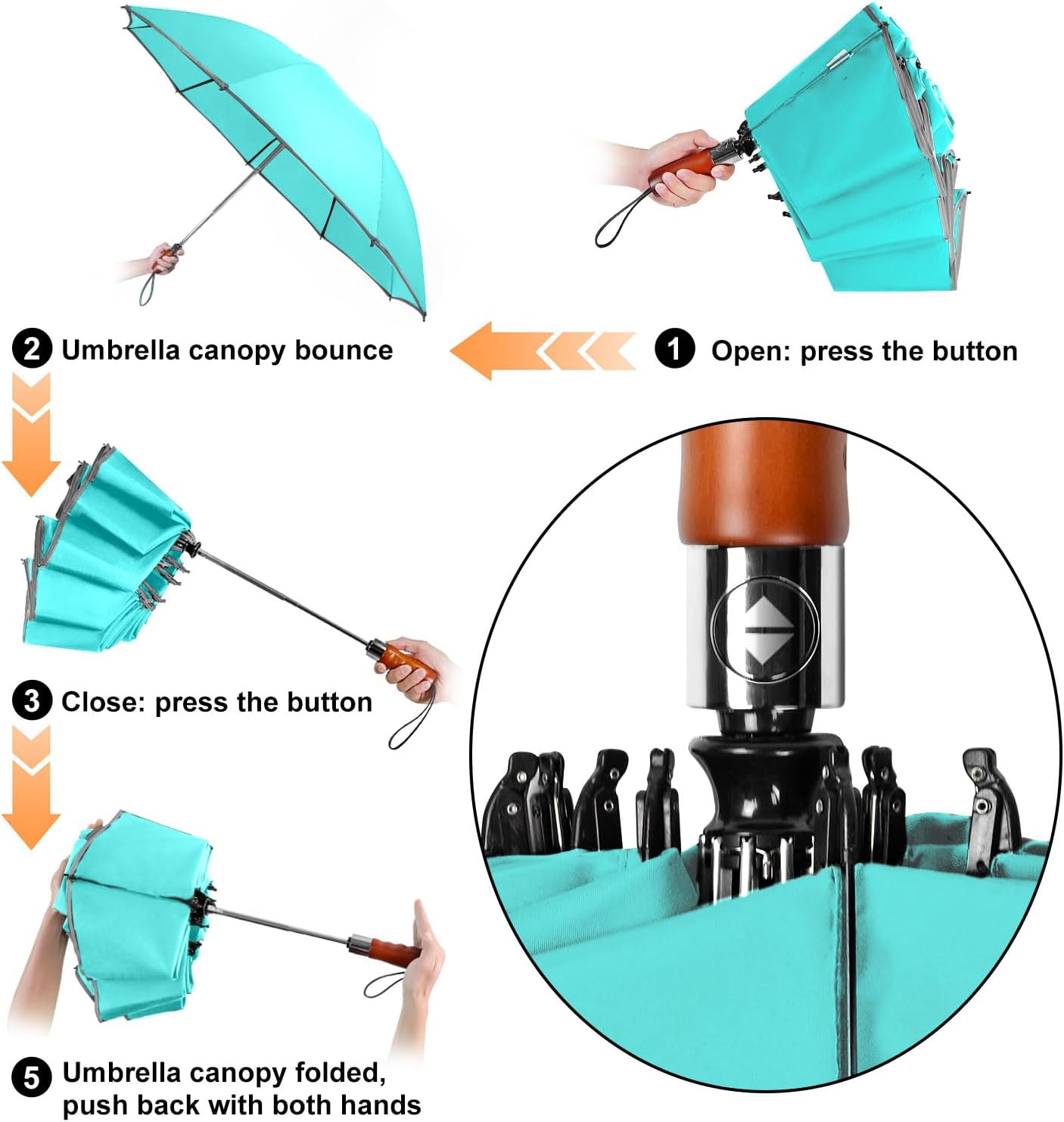 2 Umbrella canopy bounce

1 Open: press the button

3 Close: press the button

5 Umbrella canopy folded, push back with both hands