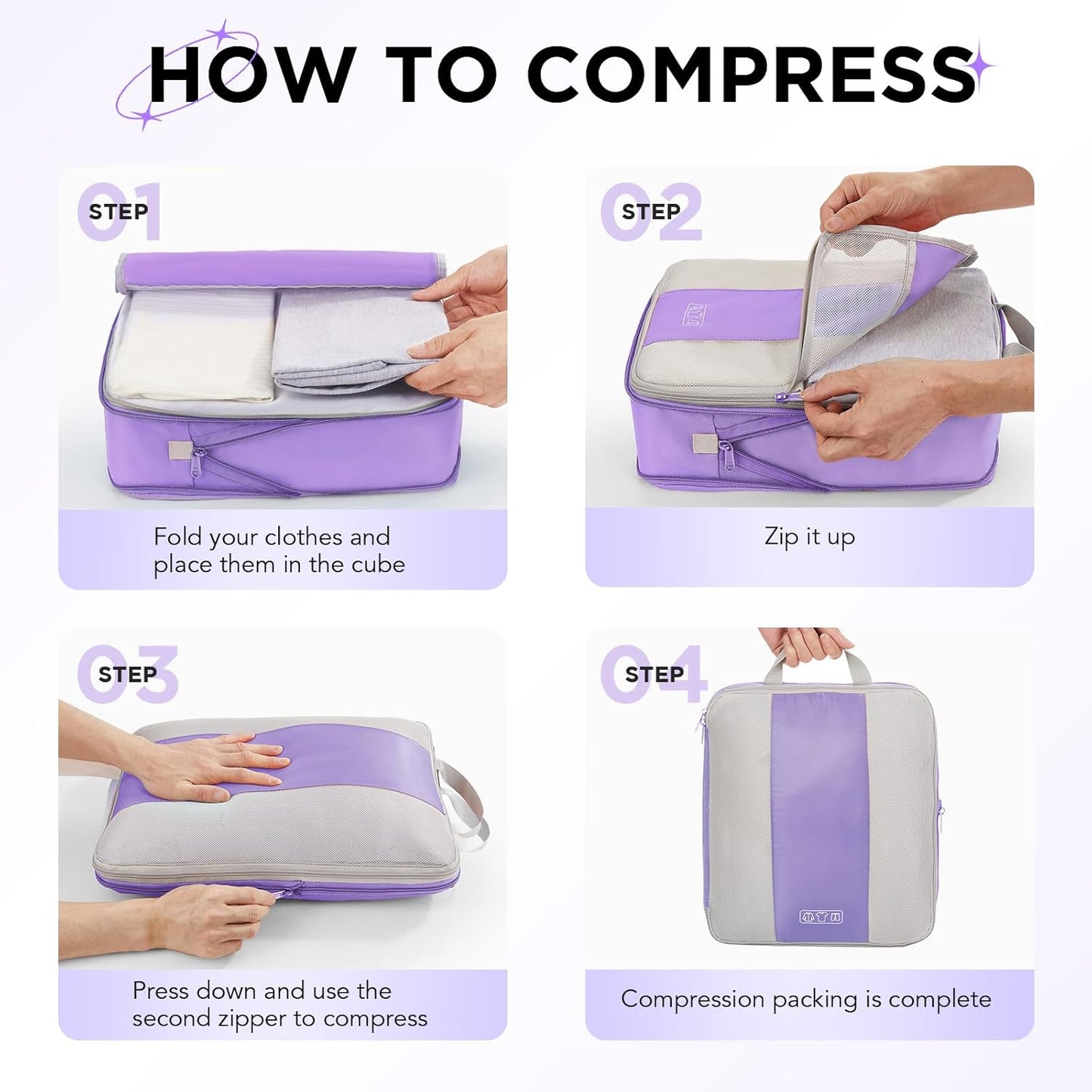 HOW TO COMPRESS

01 STEP

Fold your clothes and place them in the cube

02 STEP

Zip it up

03 STEP

Press down and use the second zipper to compress

04 STEP

Compression packing is complete